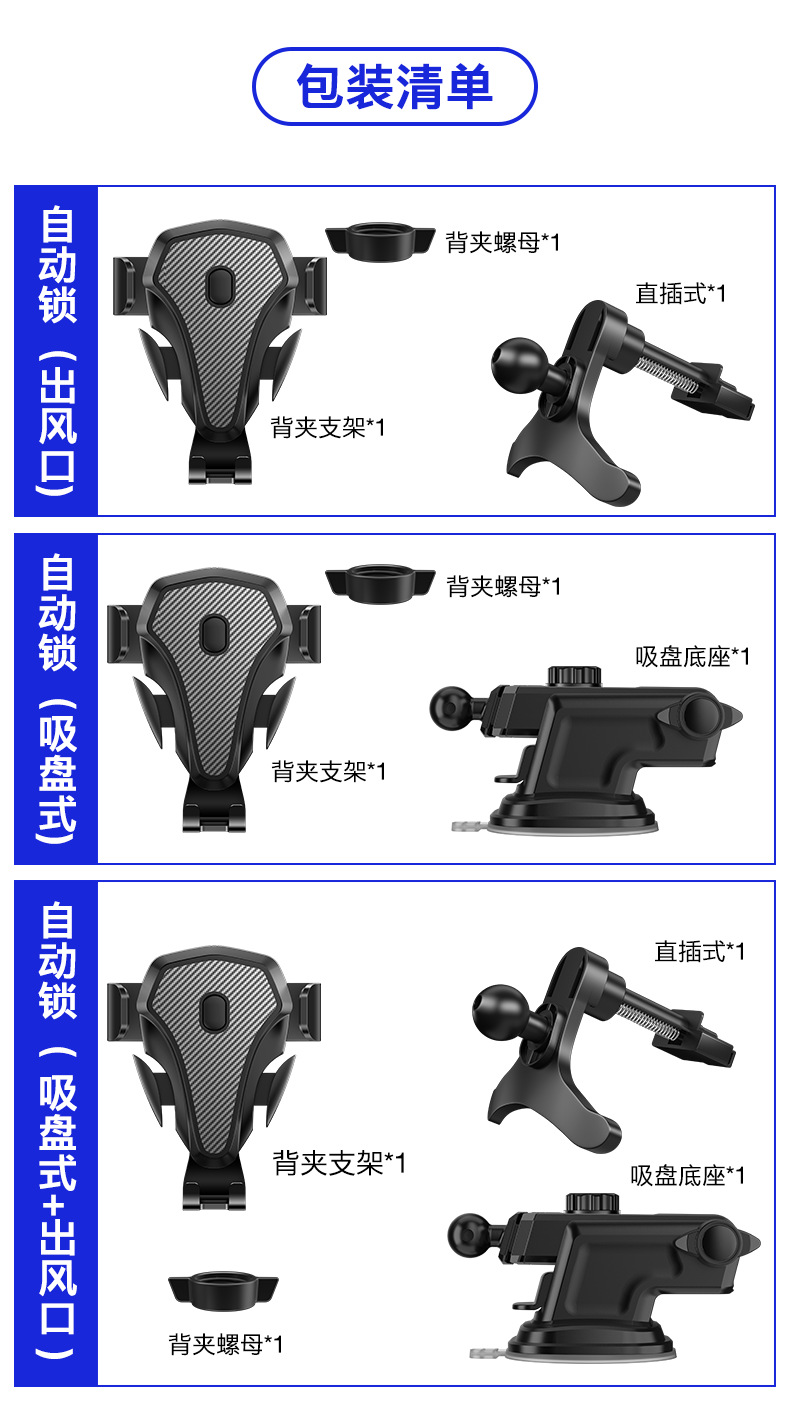 包装清单

自动锁（出风口）

背夹螺母*1

直插式*1

背夹支架*1

自动锁（吸盘式）

背夹螺母*1

吸盘底座*1

背夹支架*1

自动锁（吸盘式+出风口）

直插式*1

背夹支架*1

吸盘底座*1

背夹螺母*1