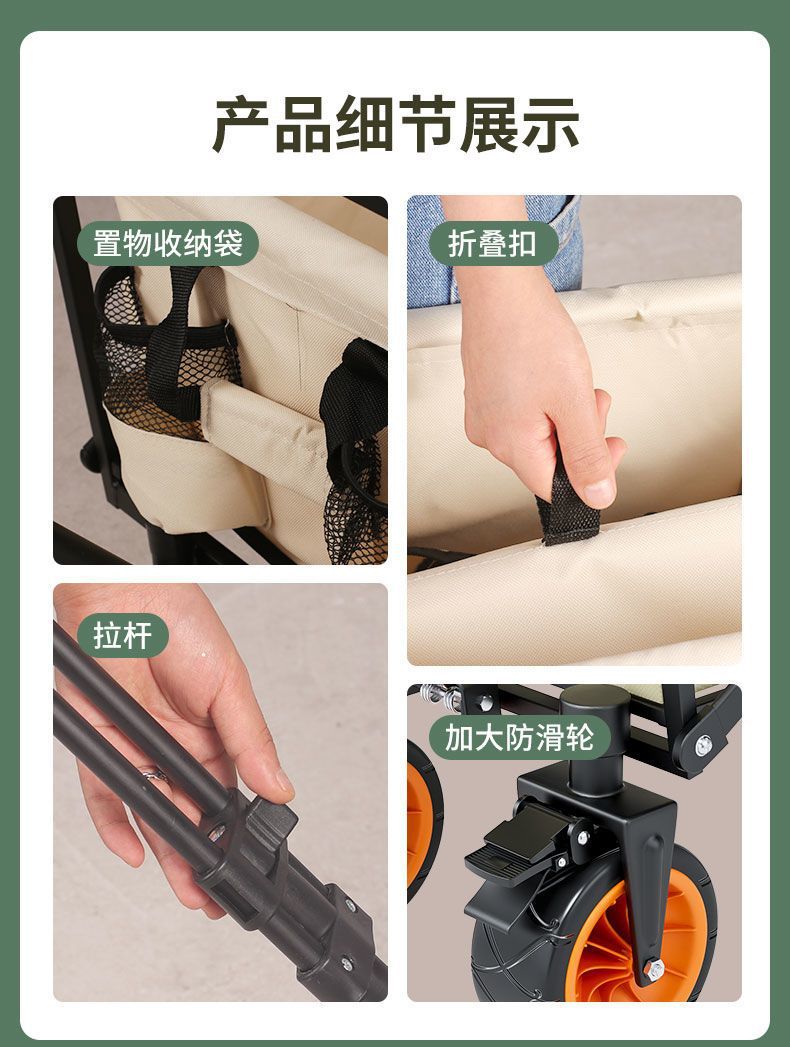 产品细节展示

置物收纳袋

折叠扣

拉杆

加大防滑轮