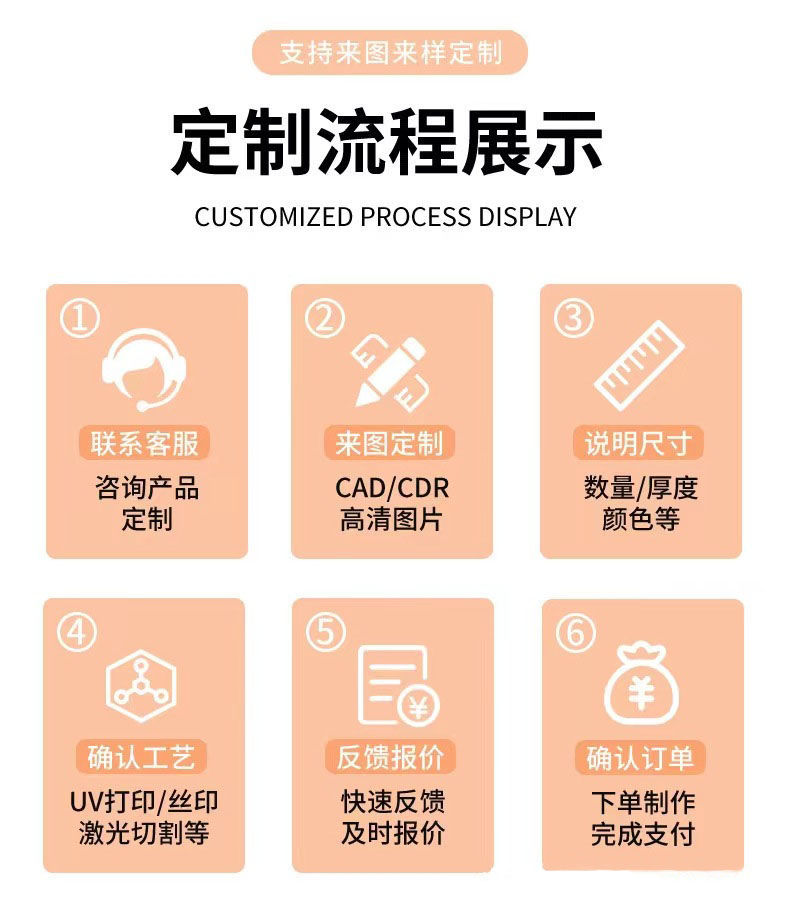 支持来图来样定制

定制流程展示

CUSTOMIZED PROCESS DISPLAY

①
联系客服
咨询产品
定制

②
来图定制
CAD/CDR
高清图片

③
说明尺寸
数量/厚度
颜色等

④
确认工艺
UV打印/丝印
激光切割等

⑤
¥
反馈报价
快速反馈
及时报价

⑥
¥
确认订单
下单制作
完成支付