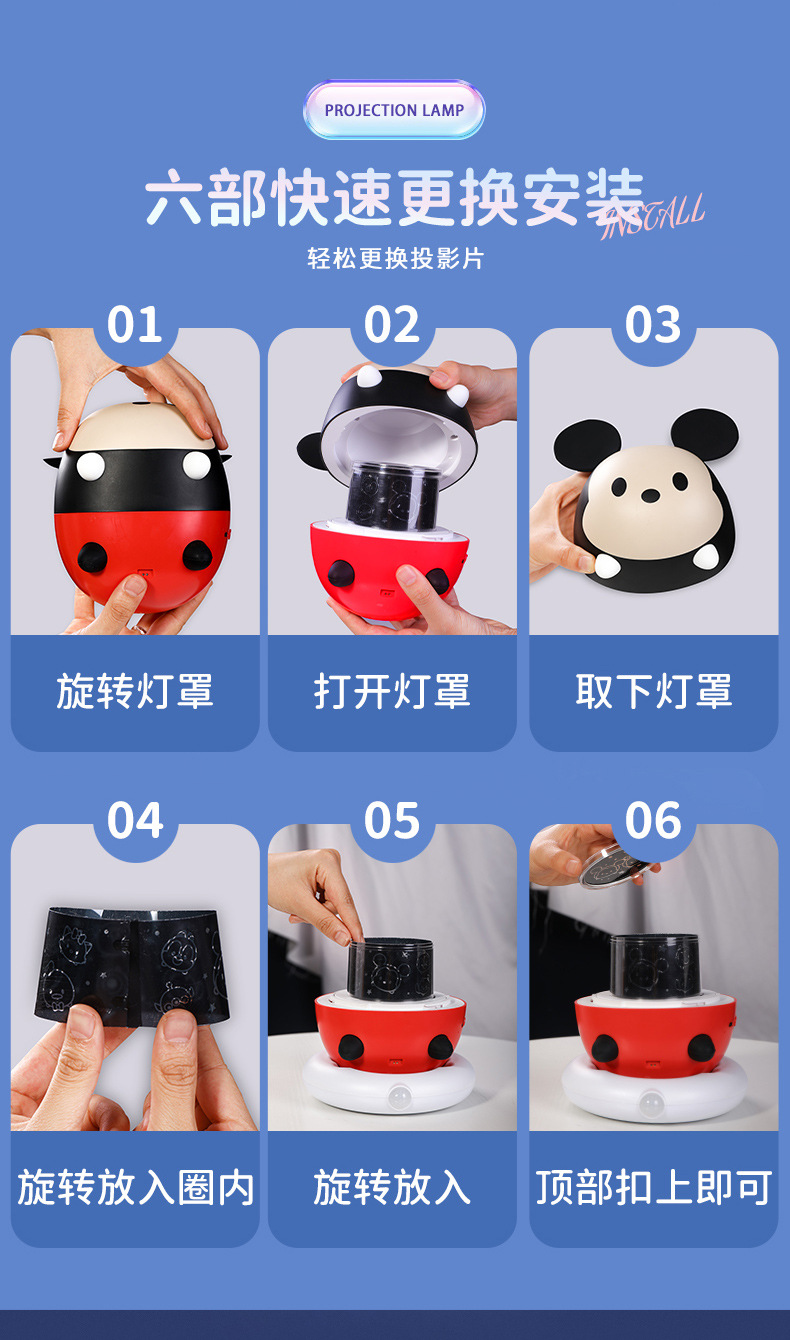 PROJECTION LAMP

六部快速更换安装 INSTALL

轻松更换投影片

01

旋转灯罩

02

打开灯罩

03

取下灯罩

04

旋转放入圈内

05

旋转放入

06

顶部扣上即可