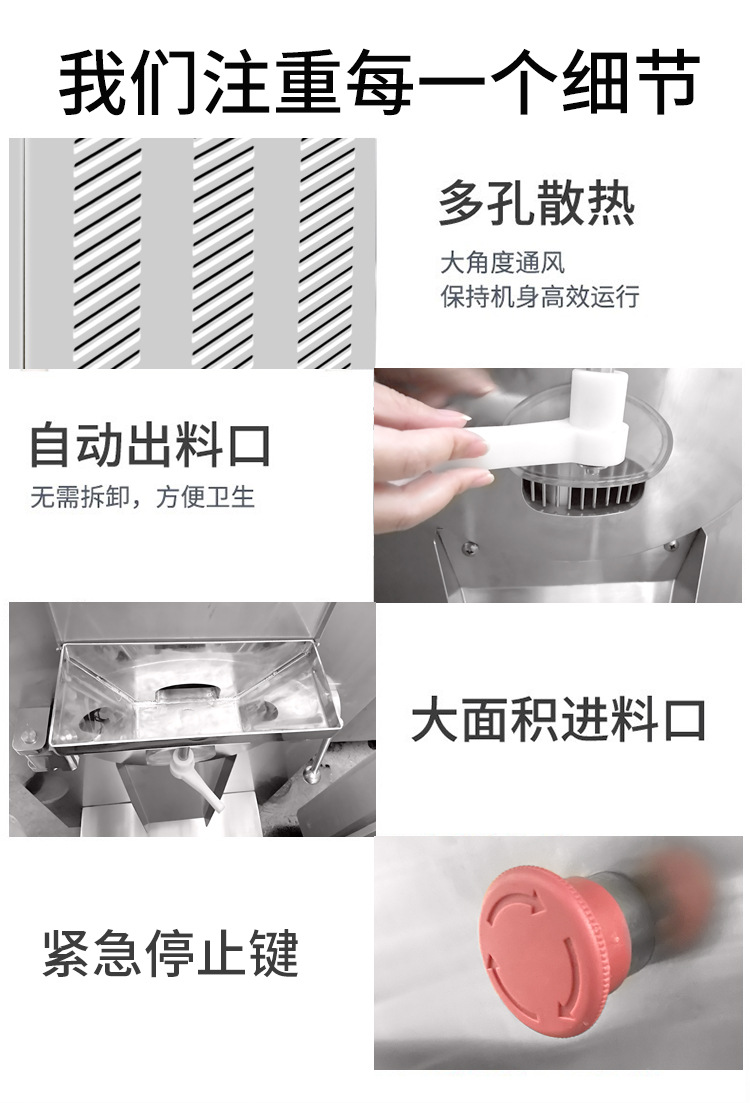 我们注重每一个细节

多孔散热
大角度通风
保持机身高效运行

自动出料口
无需拆卸，方便卫生

大面积进料口

紧急停止键