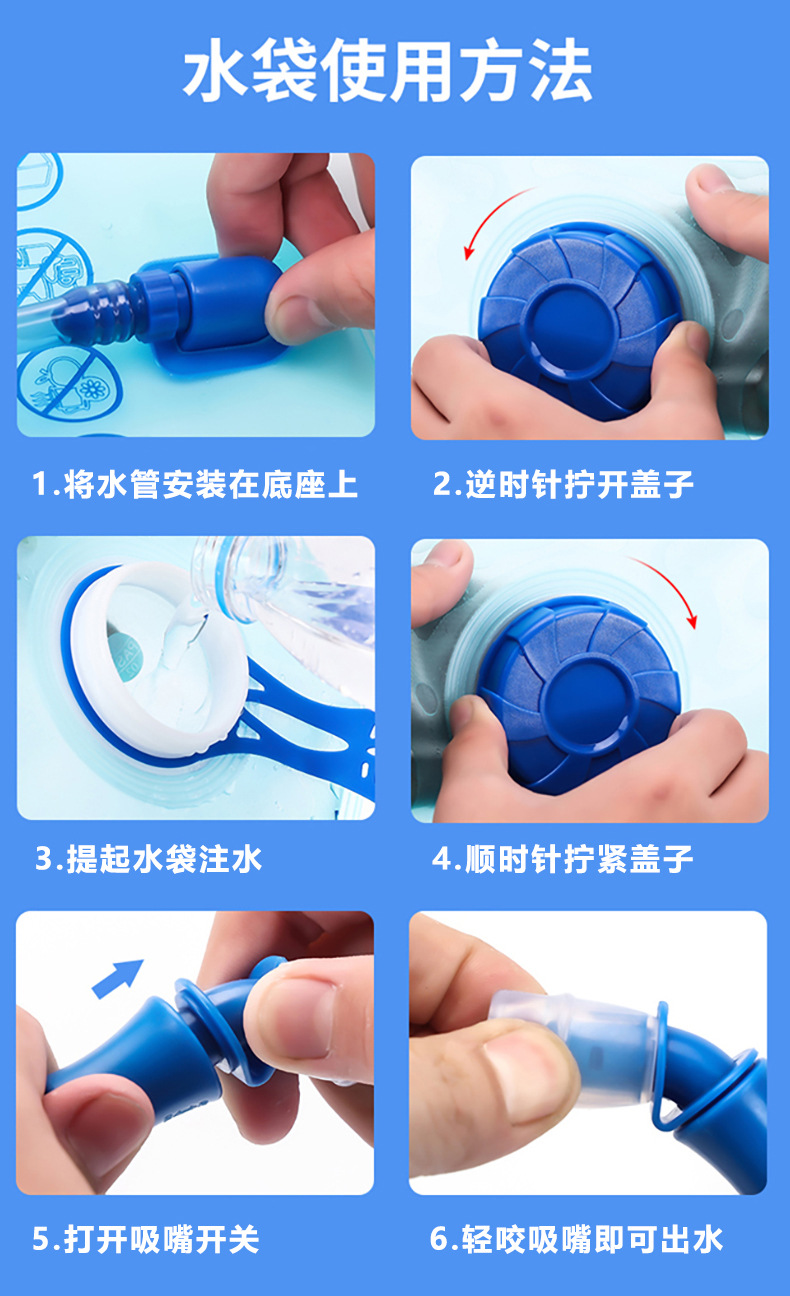 水袋使用方法

1.将水管安装在底座上

2.逆时针拧开盖子

3.提起水袋注水

4.顺时针拧紧盖子

5.打开吸嘴开关

6.轻咬吸嘴即可出水