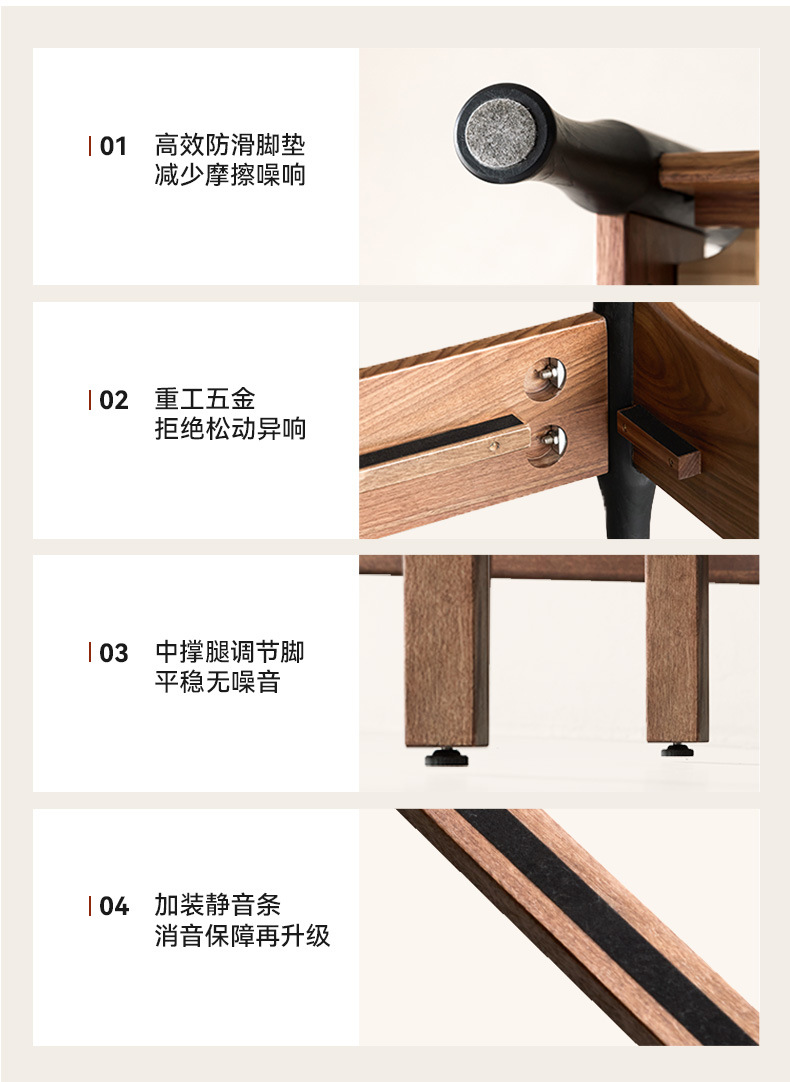 01 高效防滑脚垫
减少摩擦噪响

02 重工五金
拒绝松动异响

03 中撑腿调节脚
平稳无噪音

04 加装静音条
消音保障再升级