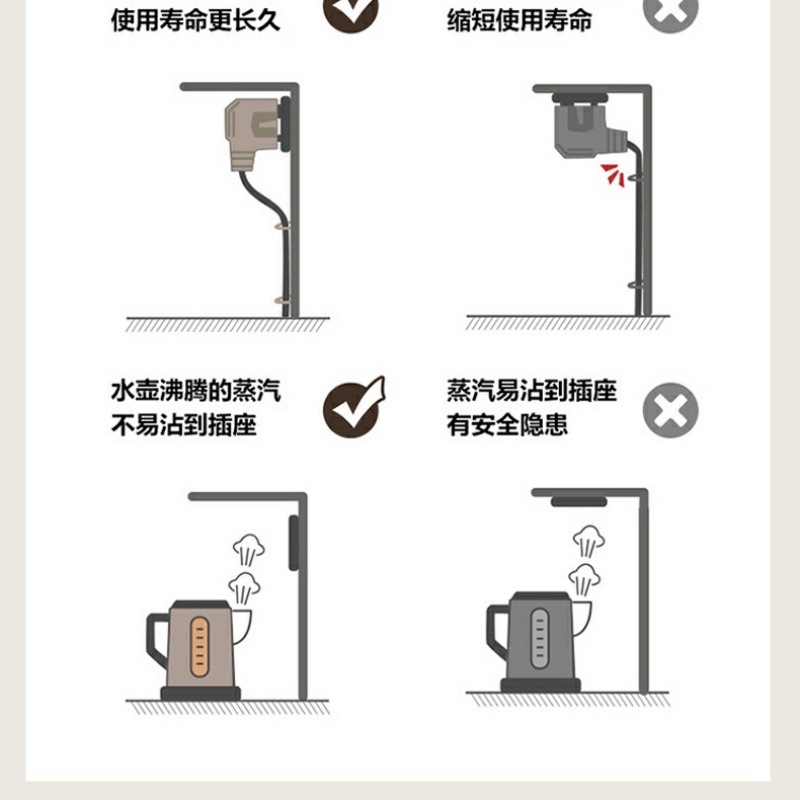 使用寿命更长久

缩短使用寿命

水壶沸腾的蒸汽
不易沾到插座

蒸汽易沾到插座
有安全隐患