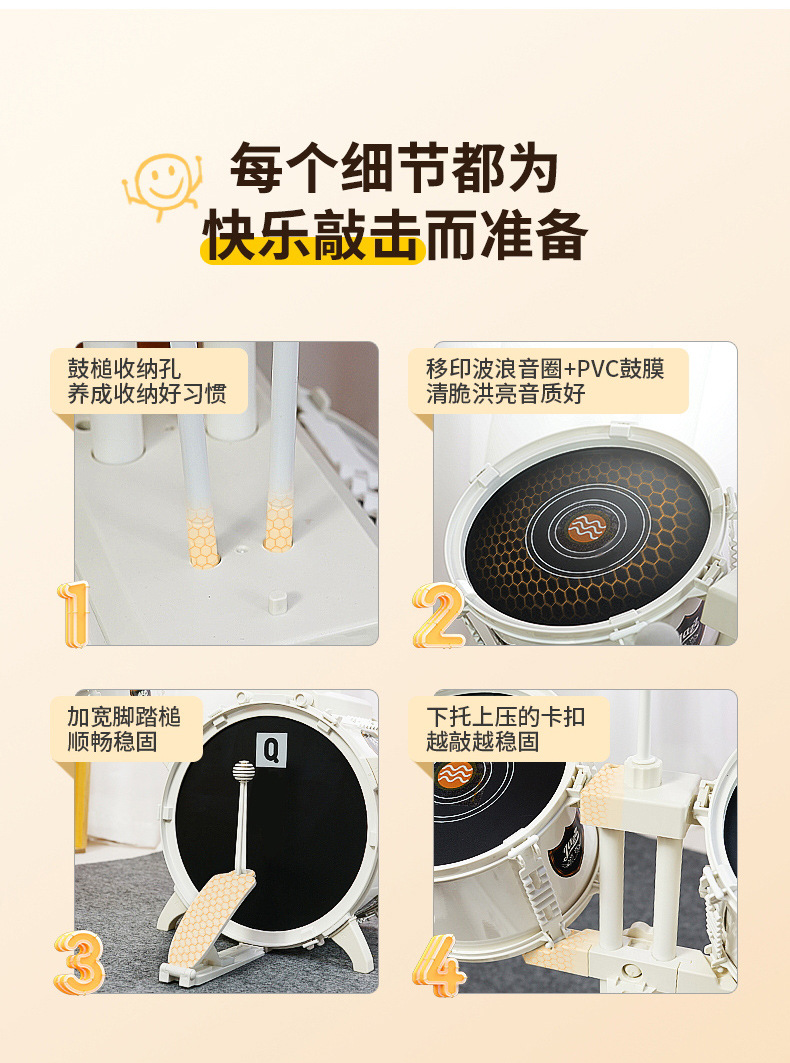 每个细节都为
快乐敲击而准备

鼓槌收纳孔
养成收纳好习惯

1

移印波浪音圈+PVC鼓膜
清脆洪亮音质好

2

加宽脚踏槌
顺畅稳固

Q

3

下托上压的卡扣
越敲越稳固

4