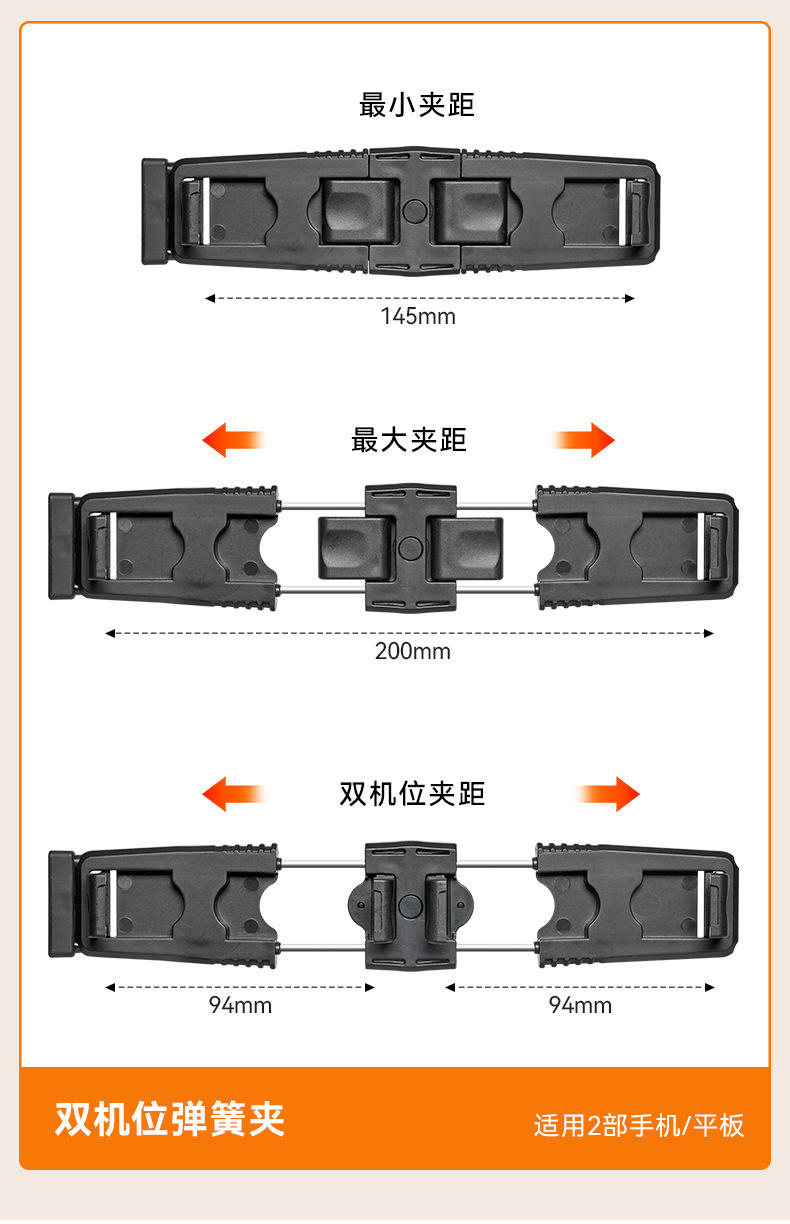 最小夹距

145mm

最大夹距

200mm

双机位夹距

94mm

94mm

双机位弹簧夹

适用2部手机/平板