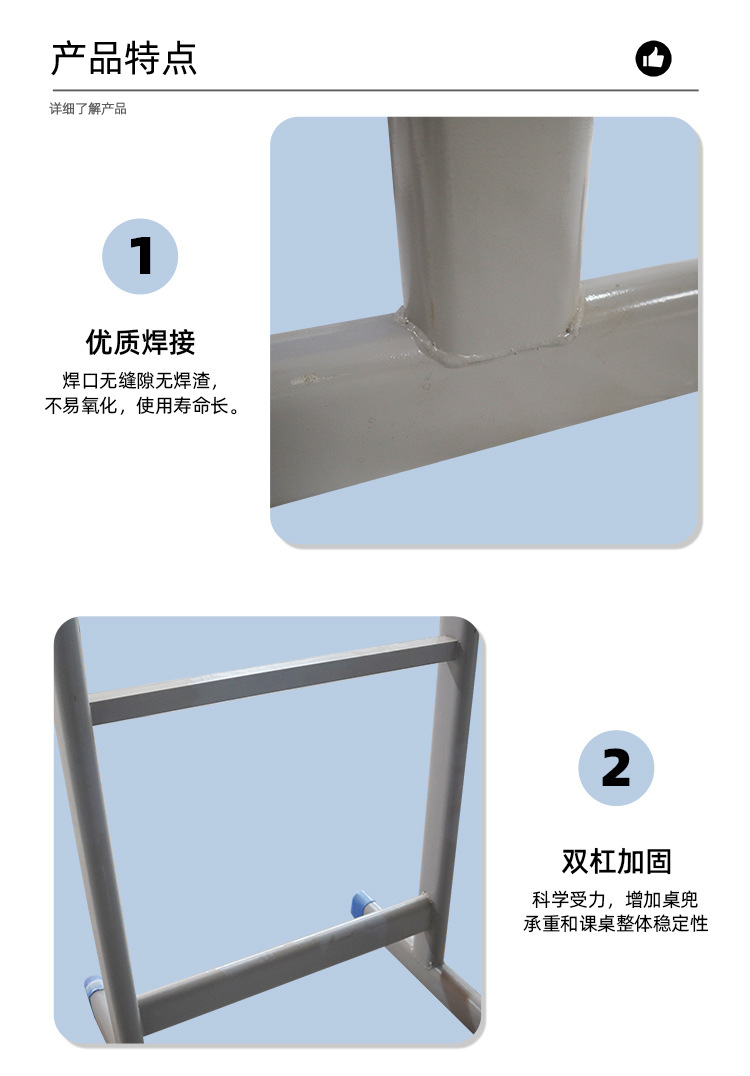 产品特点

详细了解产品

1

优质焊接

焊口无缝隙无焊渣，不易氧化，使用寿命长。

2

双杠加固

科学受力，增加桌兜承重和课桌整体稳定性