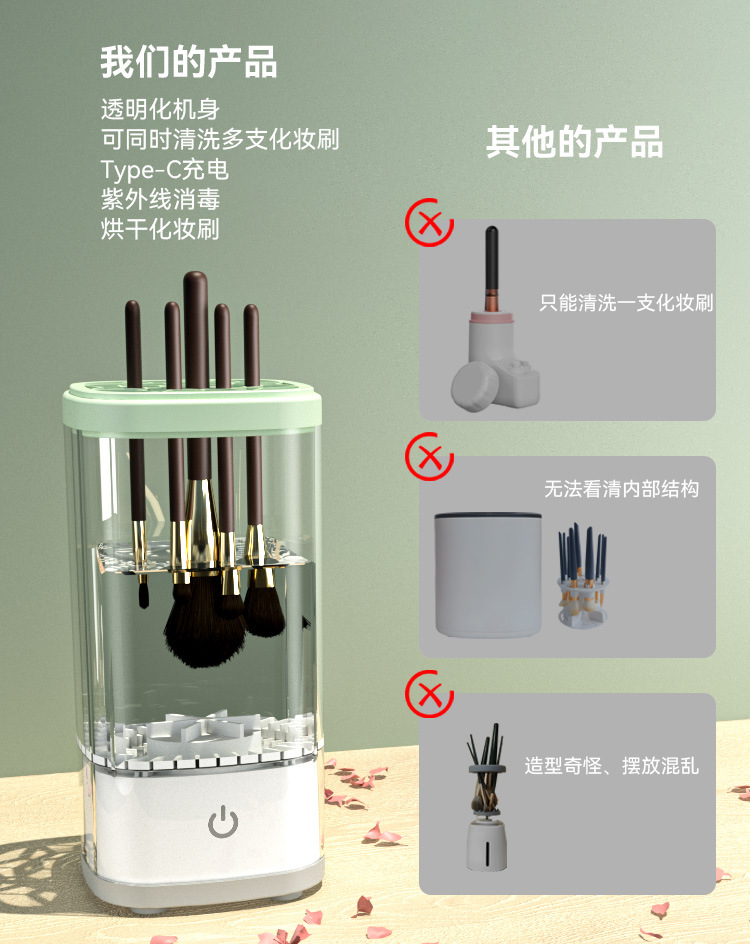 我们的产品

透明化机身
可同时清洗多支化妆刷
Type-C充电
紫外线消毒
烘干化妆刷

其他的产品

只能清洗一支化妆刷

无法看清内部结构

造型奇怪、摆放混乱