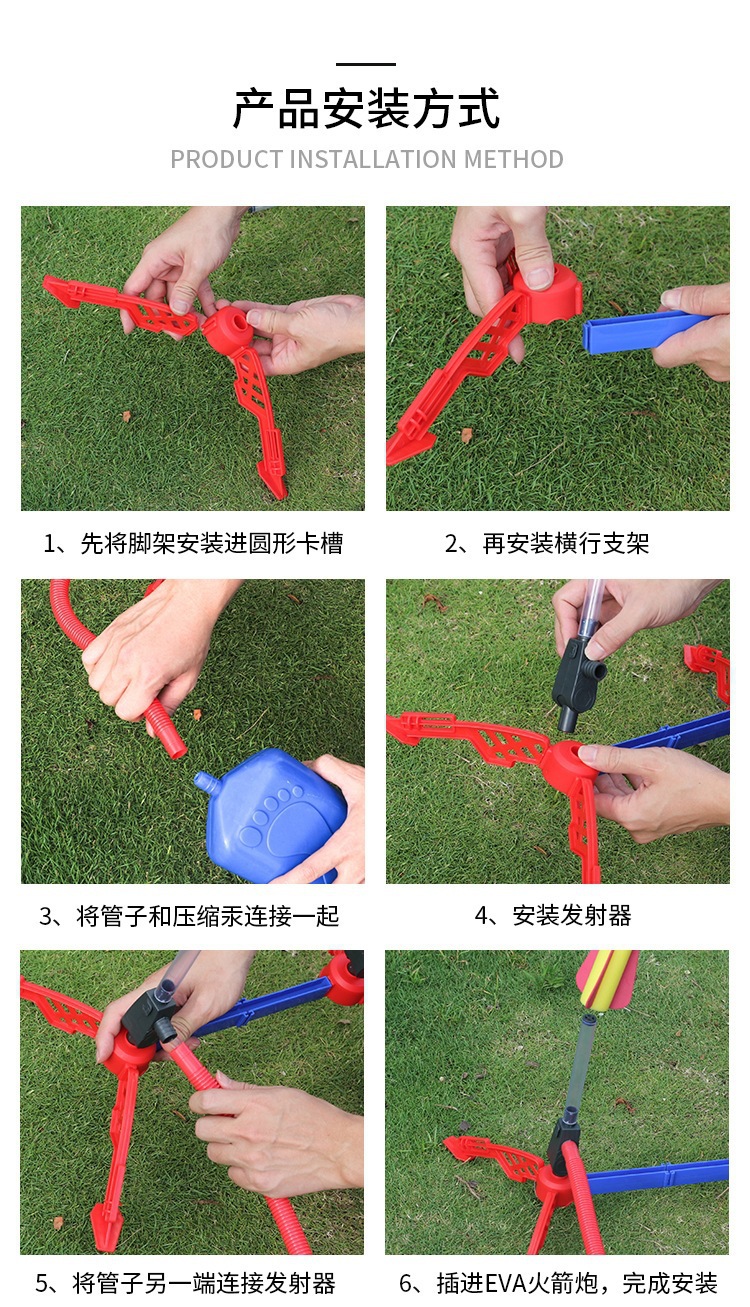 产品安装方式

PRODUCT INSTALLATION METHOD

1、先将脚架安装进圆形卡槽

2、再安装横行支架

3、将管子和压缩汞连接一起

4、安装发射器

5、将管子另一端连接发射器

6、插进EVA火箭炮，完成安装