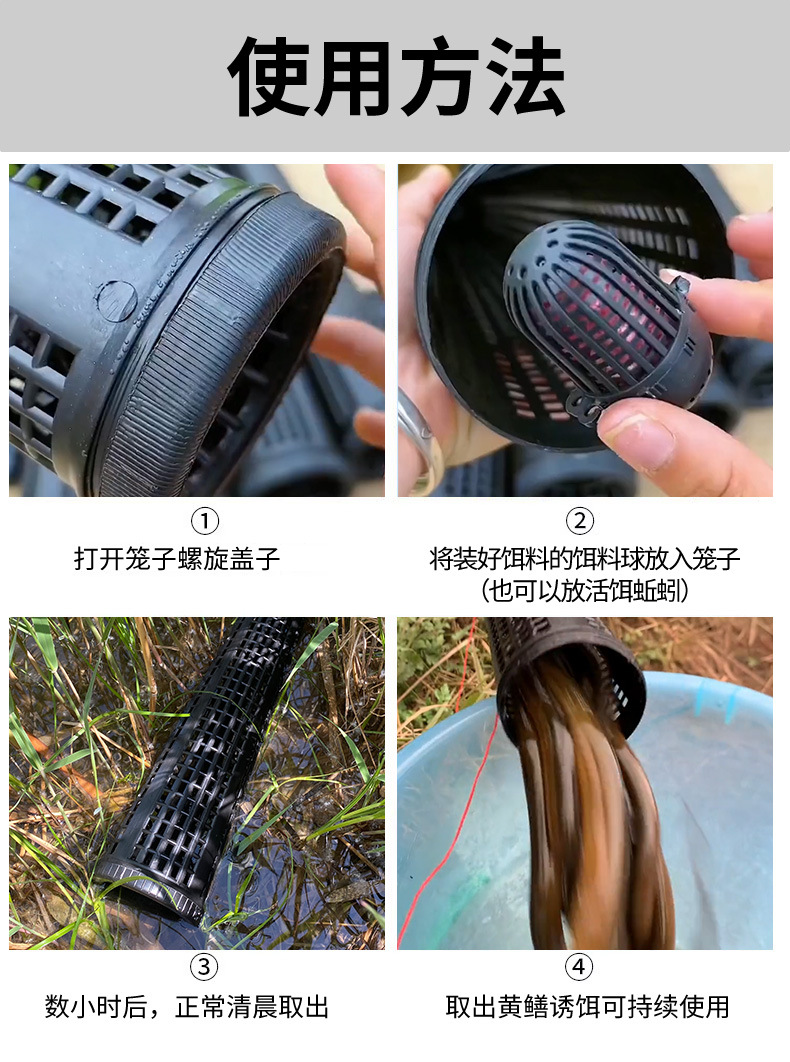 使用方法

①
打开笼子螺旋盖子

②
将装好饵料的饵料球放入笼子
(也可以放活饵蚯蚓)

③
数小时后，正常清晨取出

④
取出黄鳝诱饵可持续使用