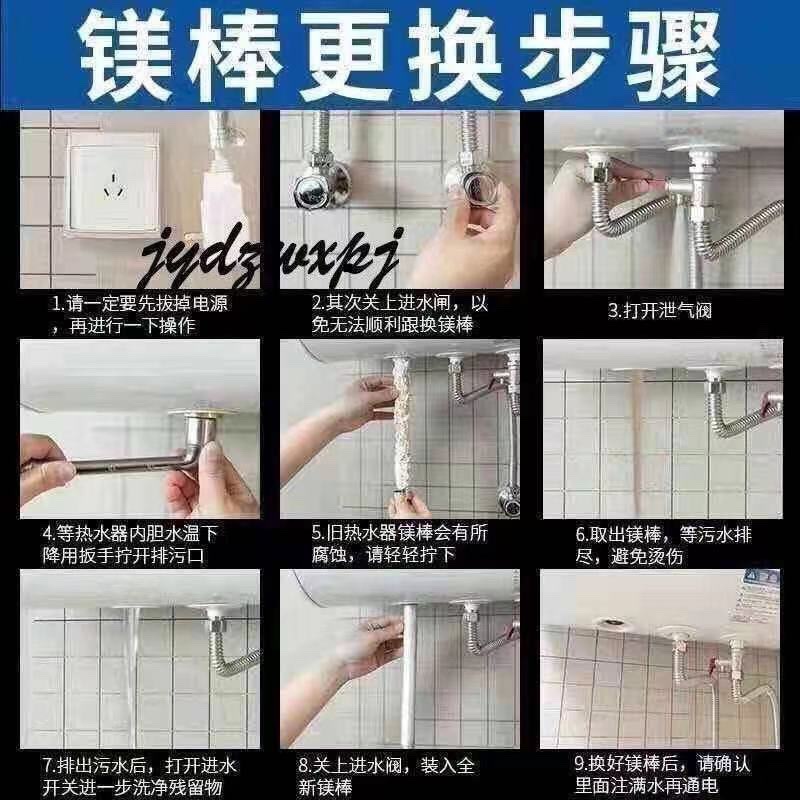 镁棒更换步骤

jydzwxpj

1.请一定要先拔掉电源，再进行一下操作

2.其次关上进水闸，以免无法顺利跟换镁棒

3.打开泄气阀

4.等热水器内胆水温下降用扳手拧开排污口

5.旧热水器镁棒会有所腐蚀，请轻轻拧下

6.取出镁棒，等污水排尽，避免烫伤

7.排出污水后，打开进水开关进一步洗净残留物

8.关上进水阀，装入全新镁棒

9.换好镁棒后，请确认里面注满水再通电