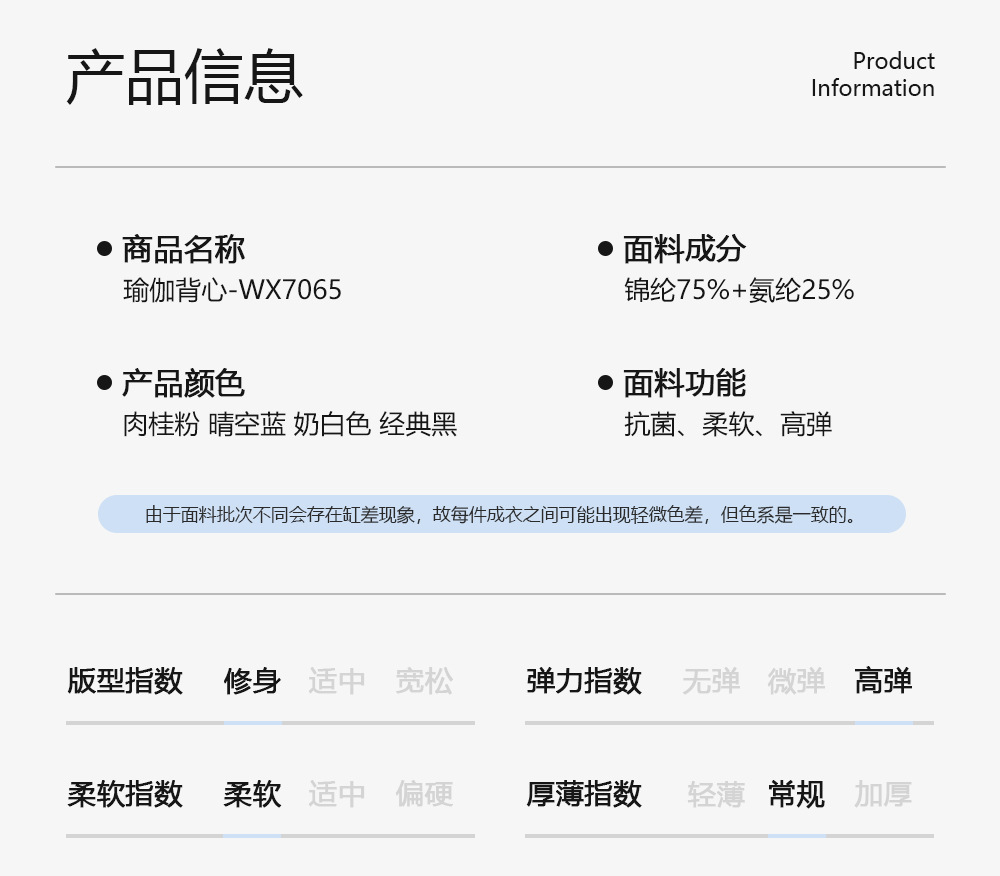 产品信息

Product Information

● 商品名称
瑜伽背心-WX7065

● 面料成分
锦纶75%+氨纶25%

● 产品颜色
肉桂粉 晴空蓝 奶白色 经典黑

● 面料功能
抗菌、柔软、高弹

由于面料批次不同会存在缸差现象，故每件成衣之间可能出现轻微色差，但色系是一致的。

版型指数 修身 适中 宽松

弹力指数 无弹 微弹 高弹

柔软指数 柔软 适中 偏硬

厚薄指数 轻薄 常规 加厚