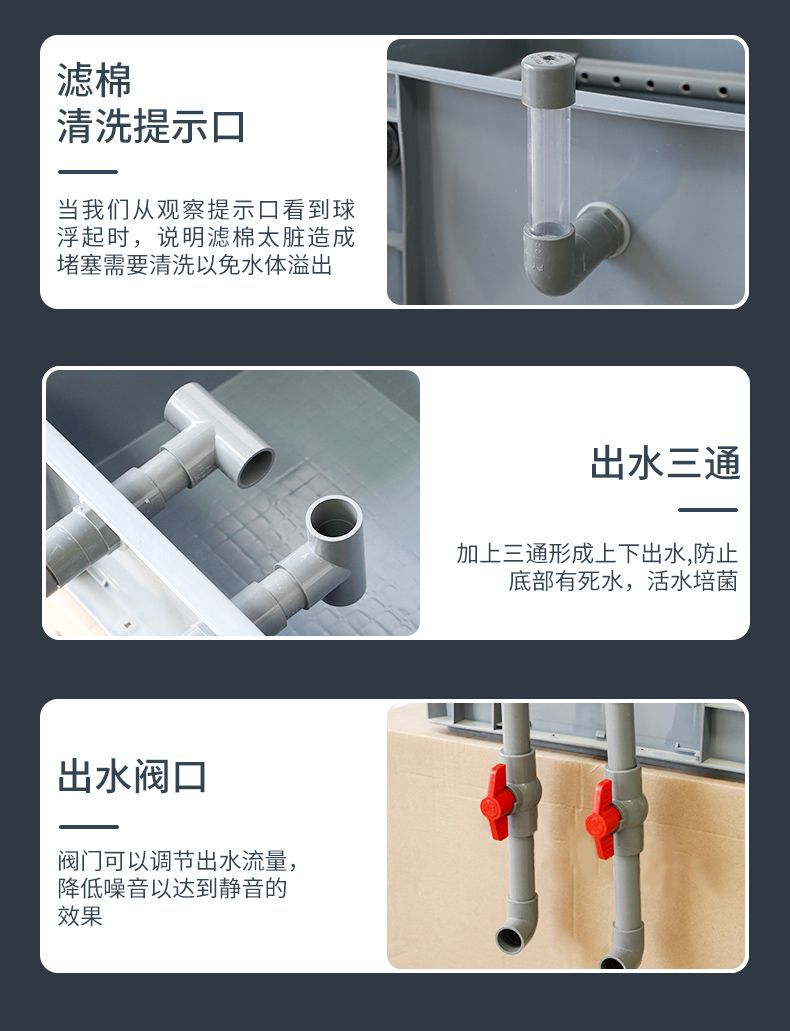 滤棉
清洗提示口

当我们从观察提示口看到球浮起时，说明滤棉太脏造成堵塞需要清洗以免水体溢出

出水三通

加上三通形成上下出水,防止底部有死水，活水培菌

出水阀口

阀门可以调节出水流量，降低噪音以达到静音的效果