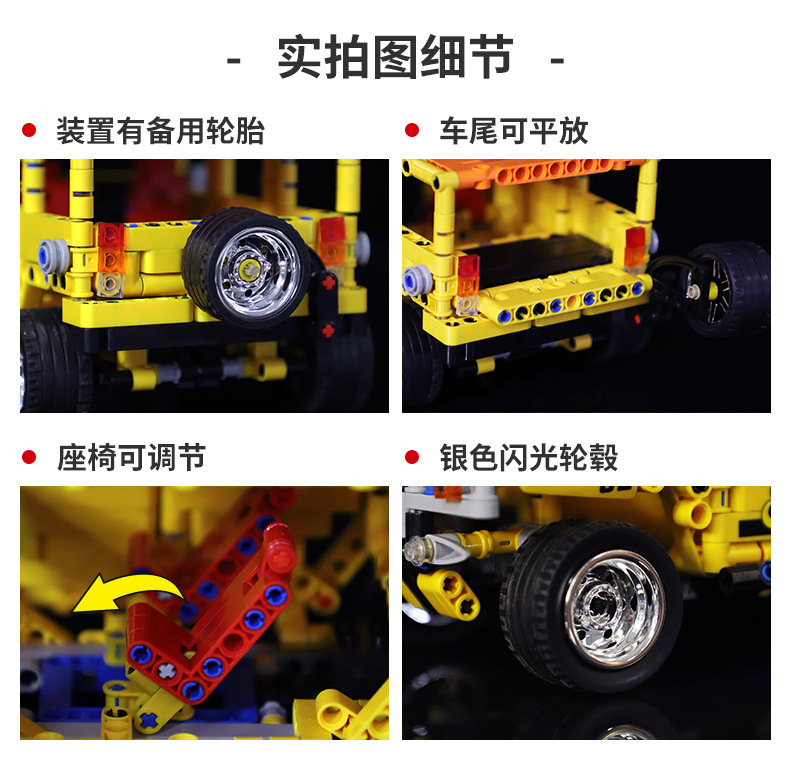 - 实拍图细节 -

● 装置有备用轮胎

● 车尾可平放

● 座椅可调节

● 银色闪光轮毂