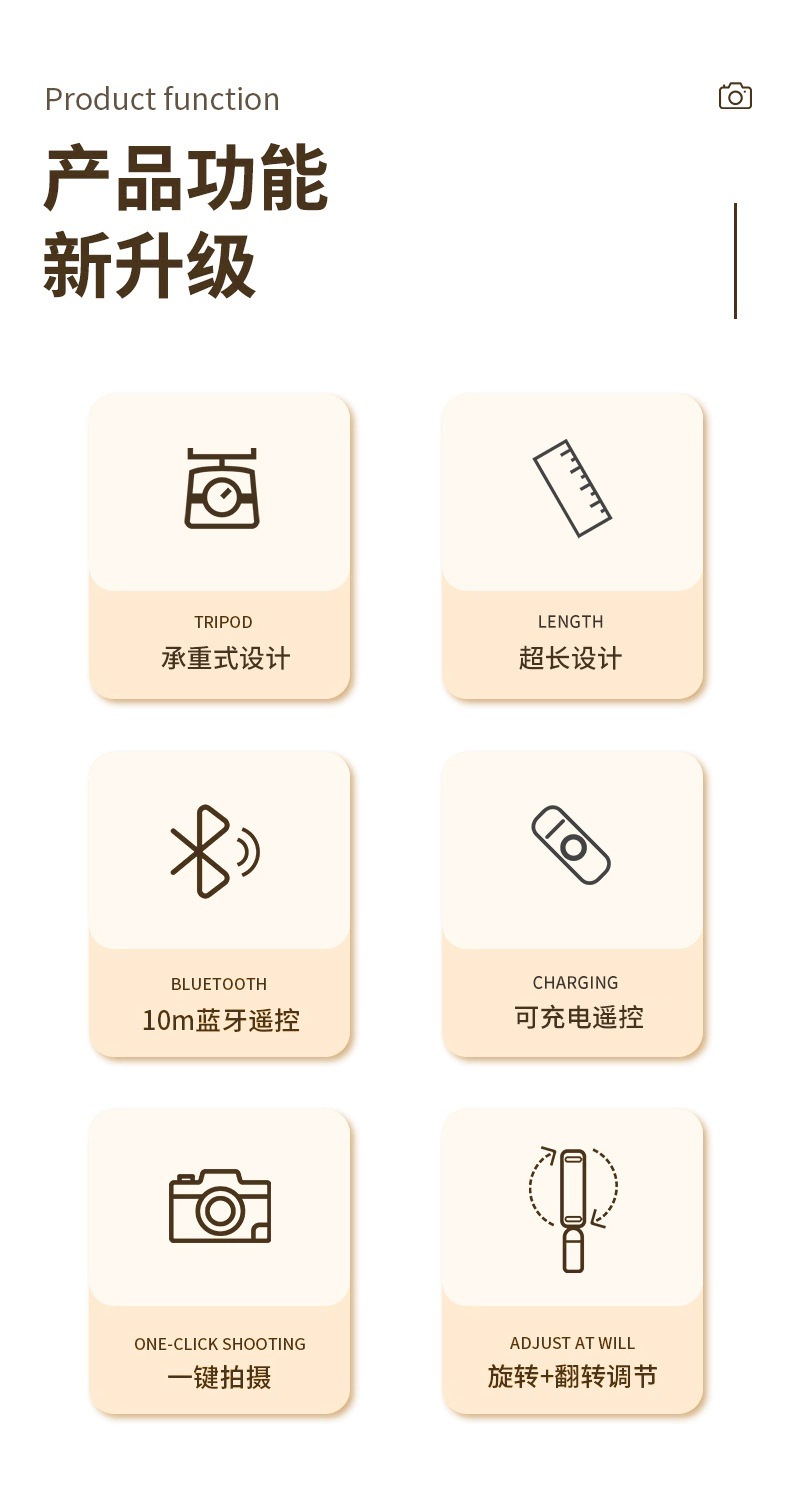 Product function

产品功能
新升级

TRIPOD
承重式设计

LENGTH
超长设计

BLUETOOTH
10m蓝牙遥控

CHARGING
可充电遥控

ONE-CLICK SHOOTING
一键拍摄

ADJUST AT WILL
旋转+翻转调节