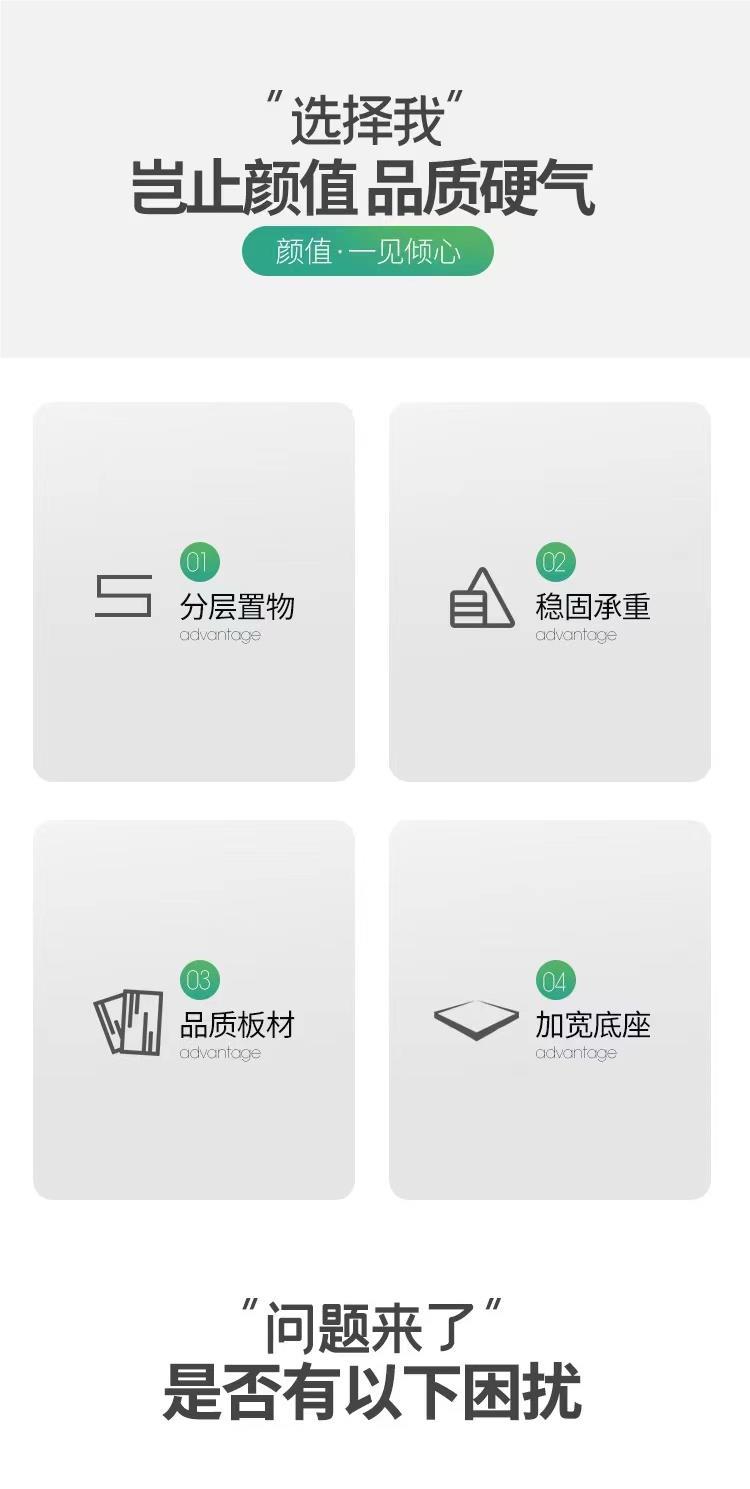 “选择我”
岂止颜值 品质硬气

颜值·一见倾心

01
分层置物
advantage

02
稳固承重
advantage

03
品质板材
advantage

04
加宽底座
advantage

“问题来了”
是否有以下困扰