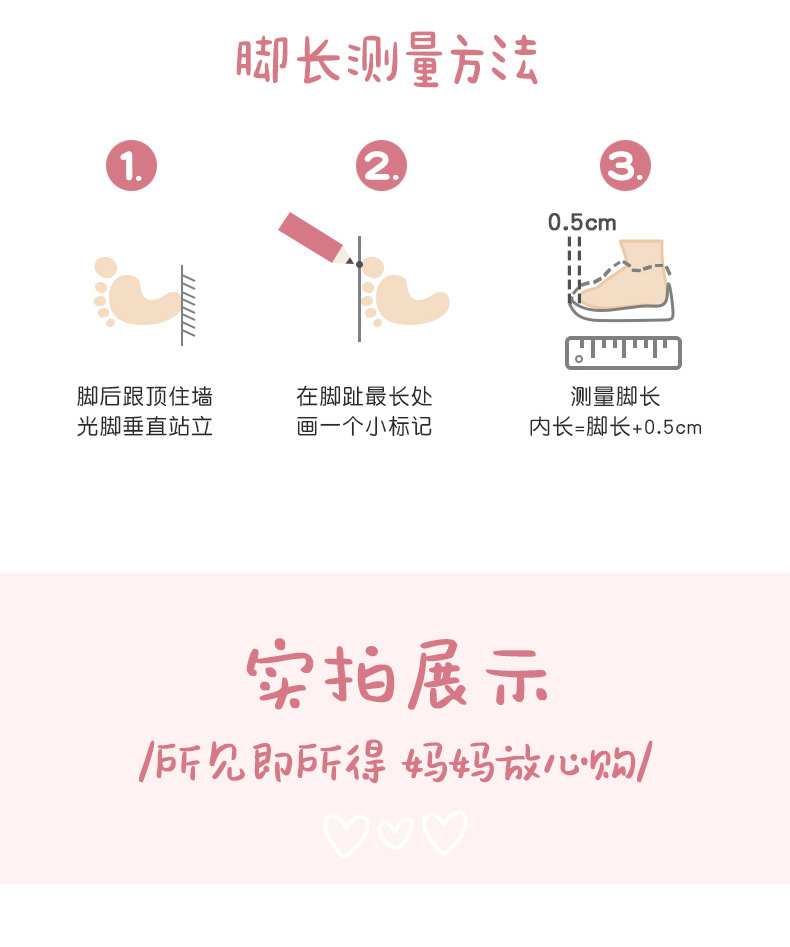 脚长测量方法

1.

脚后跟顶住墙
光脚垂直站立

2.

在脚趾最长处
画一个小标记

3.

0.5cm

测量脚长
内长=脚长+0.5cm

实拍展示

/所见即所得 妈妈放心购/