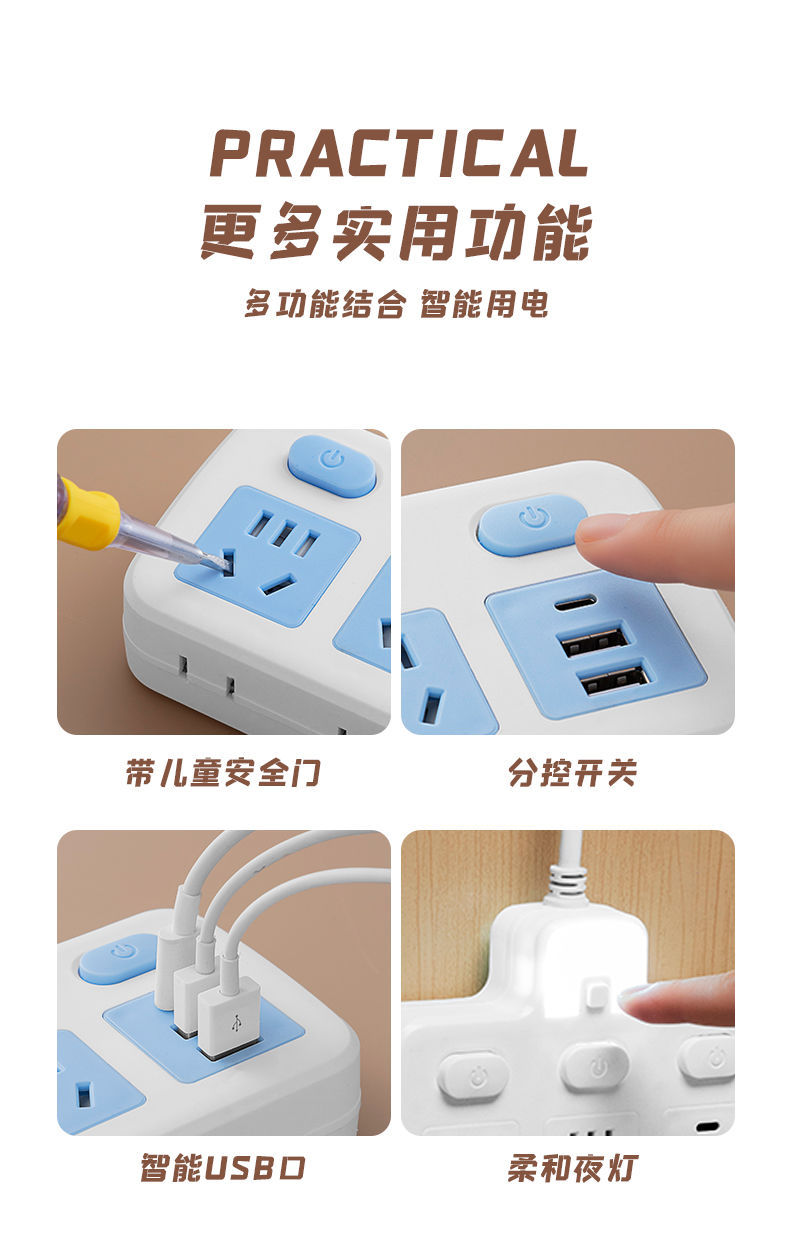 PRACTICAL
更多实用功能
多功能结合 智能用电

带儿童安全门

分控开关

智能USB口

柔和夜灯