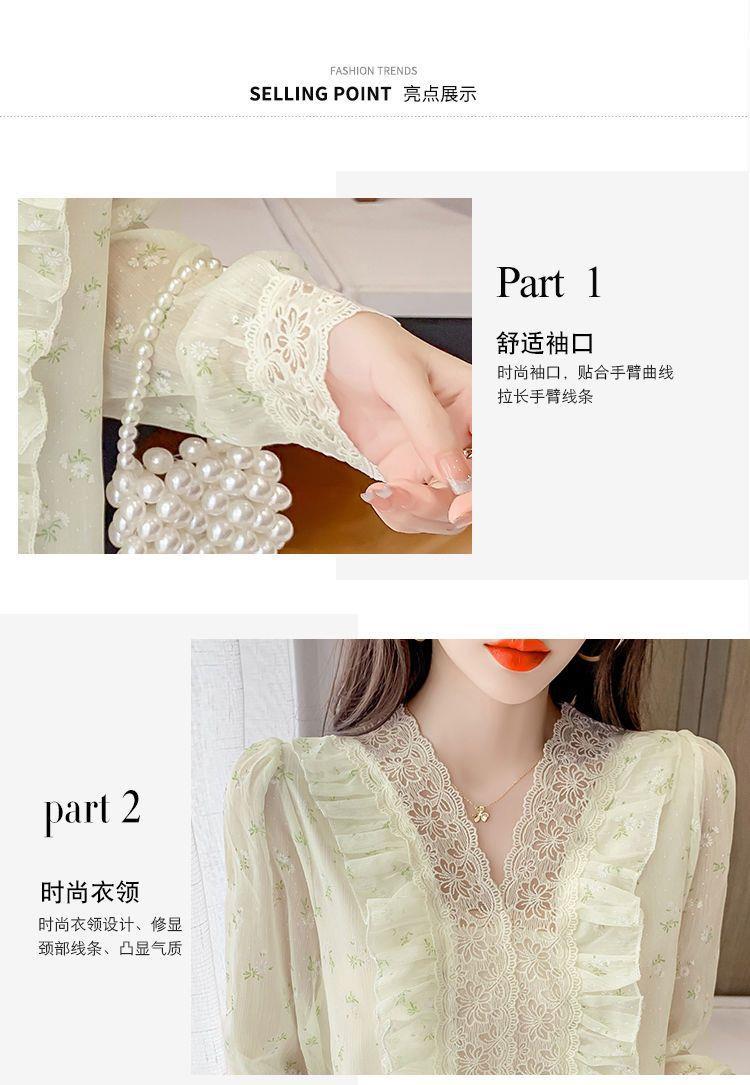 FASHION TRENDS
SELLING POINT 亮点展示

Part 1

舒适袖口
时尚袖口，贴合手臂曲线
拉长手臂线条

part 2

时尚衣领
时尚衣领设计、修显
颈部线条、凸显气质