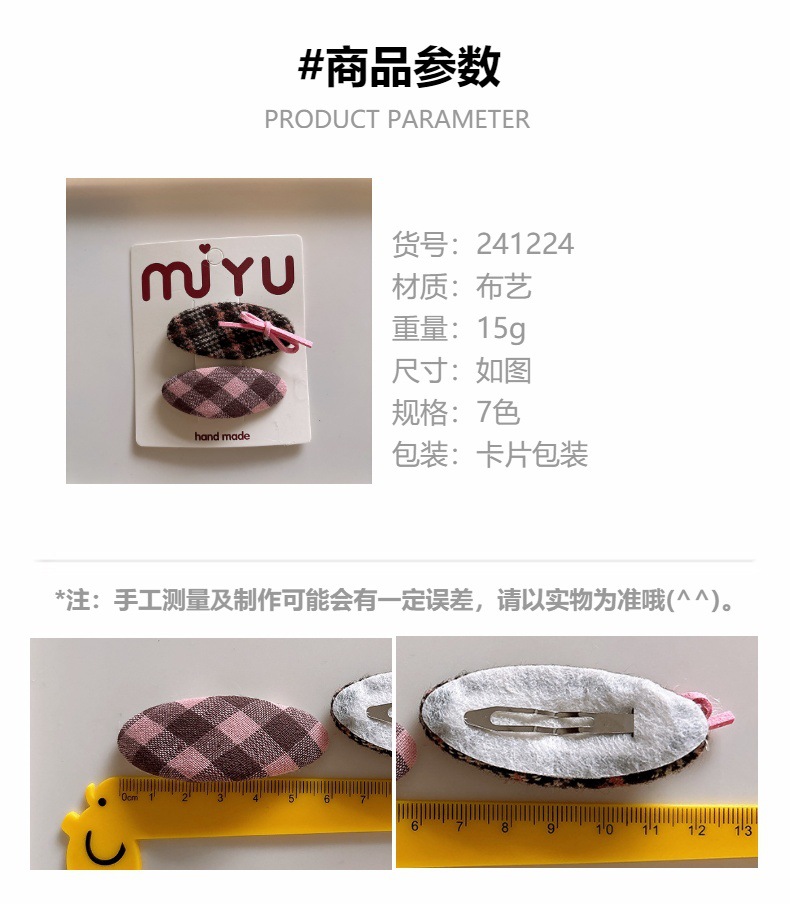 #商品参数
PRODUCT PARAMETER

MIYU
hand made

货号：241224
材质：布艺
重量：15g
尺寸：如图
规格：7色
包装：卡片包装

*注：手工测量及制作可能会有一定误差，请以实物为准哦(^^)。

0cm 1 2 3 4 5 6 7

6 7 8 9 10 11 12 13