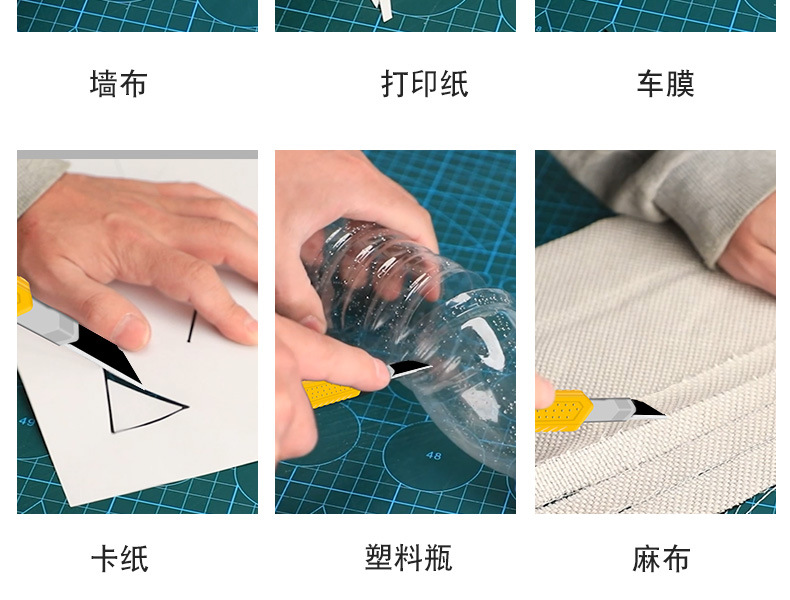 墙布

打印纸

车膜

49

48

卡纸

塑料瓶

麻布