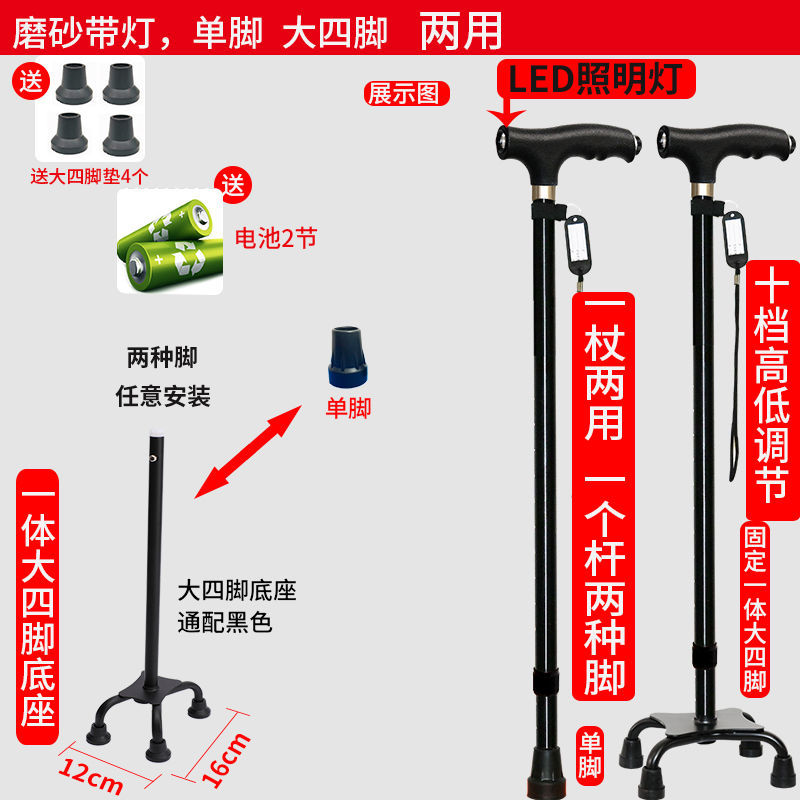 磨砂带灯，单脚 大四脚 两用

送

送大四脚垫4个

送

电池2节

展示图

LED照明灯

两种脚
任意安装

单脚

一体大四脚底座

大四脚底座
通配黑色

12cm

16cm

一杖两用 一个杆两种脚

十档高低调节

固定一体大四脚

单脚