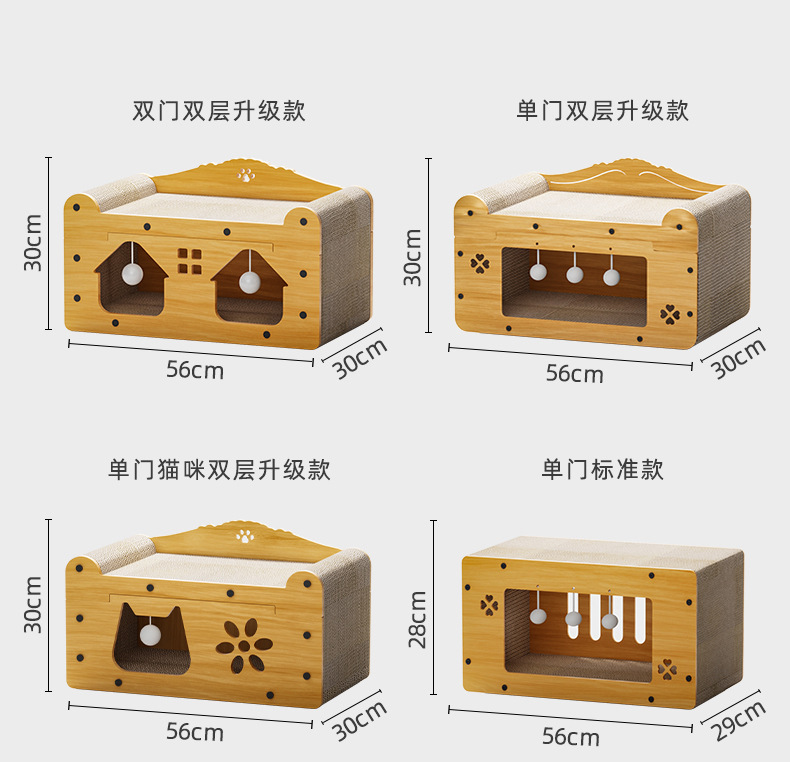 双门双层升级款

30cm

56cm

30cm

单门双层升级款

30cm

56cm

30cm

单门猫咪双层升级款

30cm

56cm

30cm

单门标准款

28cm

56cm

29cm