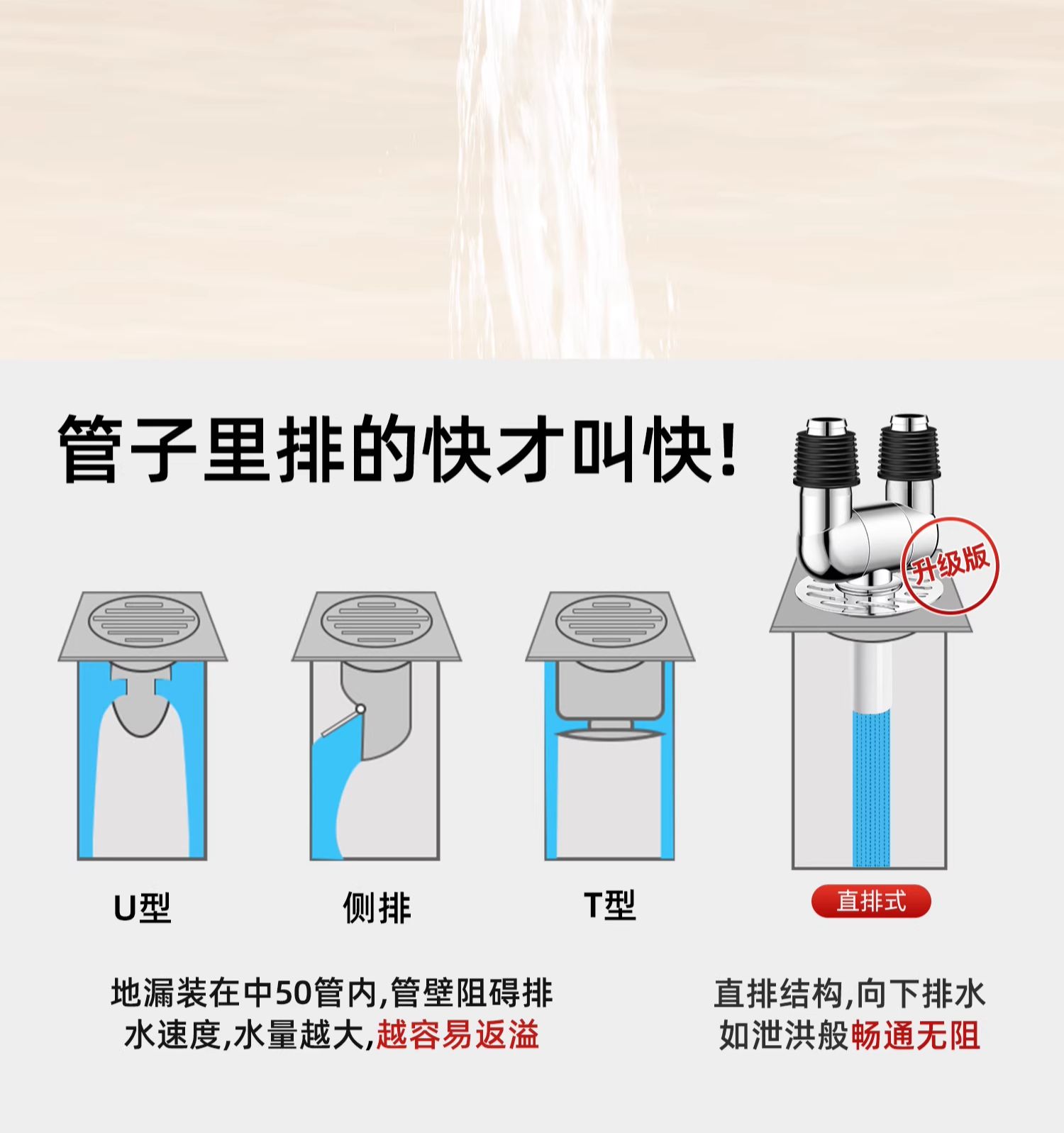 管子里排的快才叫快!

升级版

U型

侧排

T型

直排式

地漏装在中50管内,管壁阻碍排水速度,水量越大,越容易返溢

直排结构,向下排水如泄洪般畅通无阻