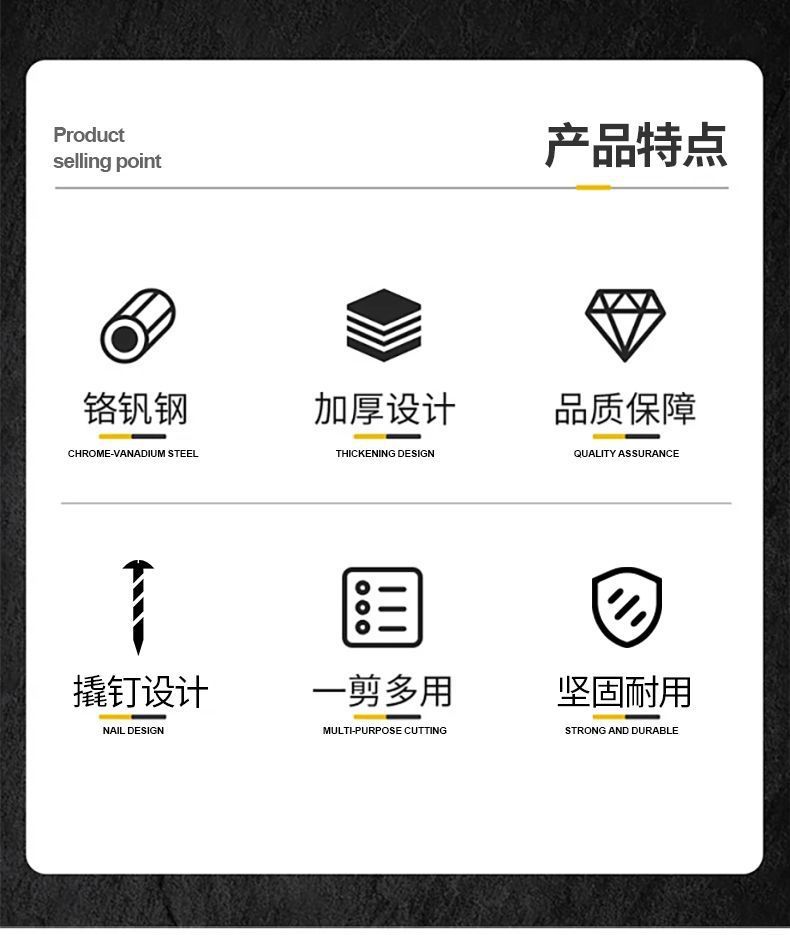 Product
selling point

产品特点

铬钒钢
CHROME-VANADIUM STEEL

加厚设计
THICKENING DESIGN

品质保障
QUALITY ASSURANCE

撬钉设计
NAIL DESIGN

一剪多用
MULTI-PURPOSE CUTTING

坚固耐用
STRONG AND DURABLE