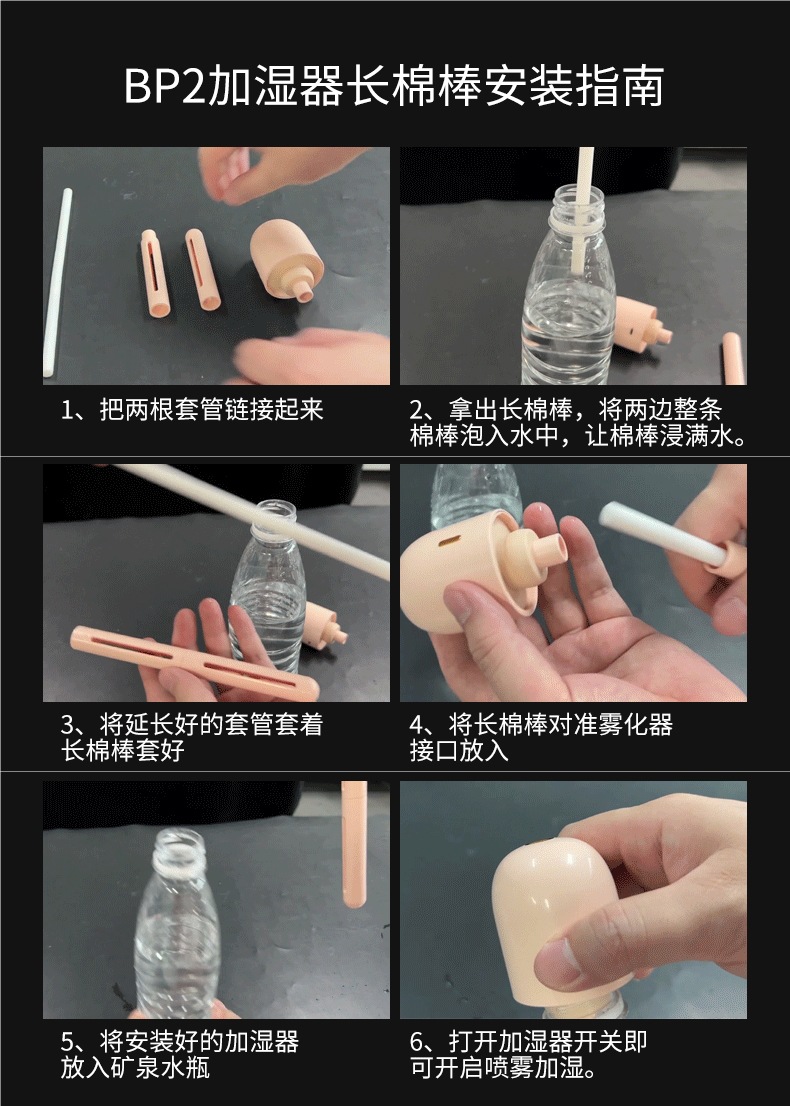 BP2加湿器长棉棒安装指南

1、把两根套管链接起来

2、拿出长棉棒，将两边整条棉棒泡入水中，让棉棒浸满水。

3、将延长好的套管套着长棉棒套好

4、将长棉棒对准雾化器接口放入

5、将安装好的加湿器放入矿泉水瓶

6、打开加湿器开关即可开启喷雾加湿。