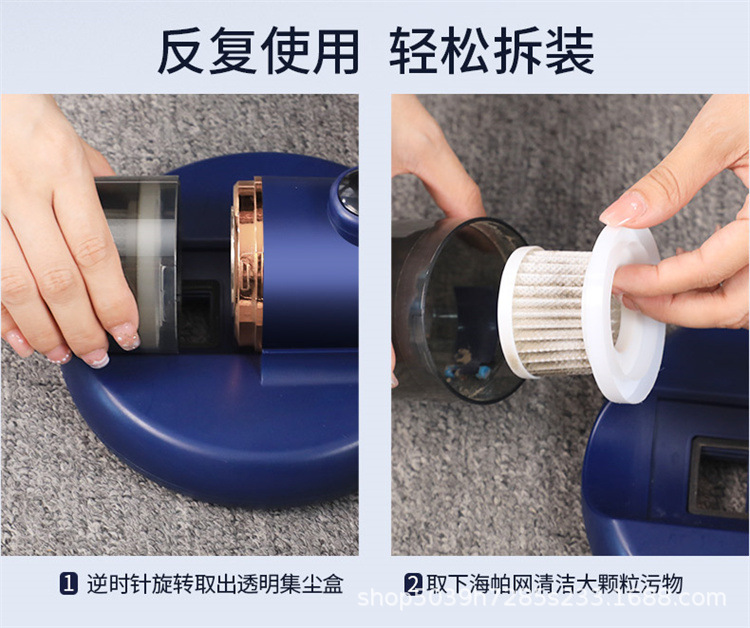 反复使用 轻松拆装

1 逆时针旋转取出透明集尘盒

2 取下海帕网清洁大颗粒污物

shop5039h7285s233.1688.com