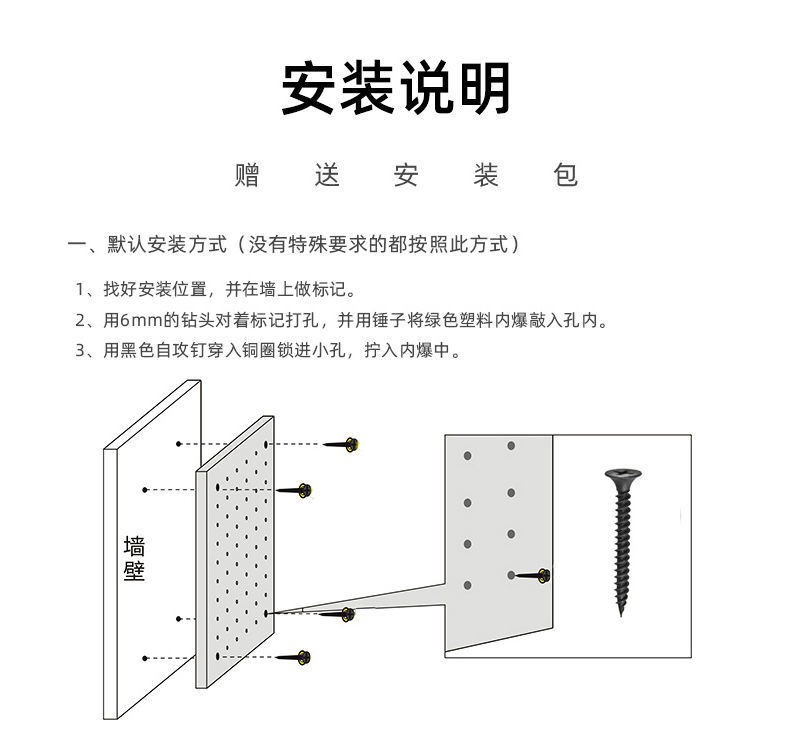 安装说明

赠 送 安 装 包

一、默认安装方式（没有特殊要求的都按照此方式）

1、找好安装位置，并在墙上做标记。
2、用6mm的钻头对着标记打孔，并用锤子将绿色塑料内爆敲入孔内。
3、用黑色自攻钉穿入铜圈锁进小孔，拧入内爆中。

墙壁