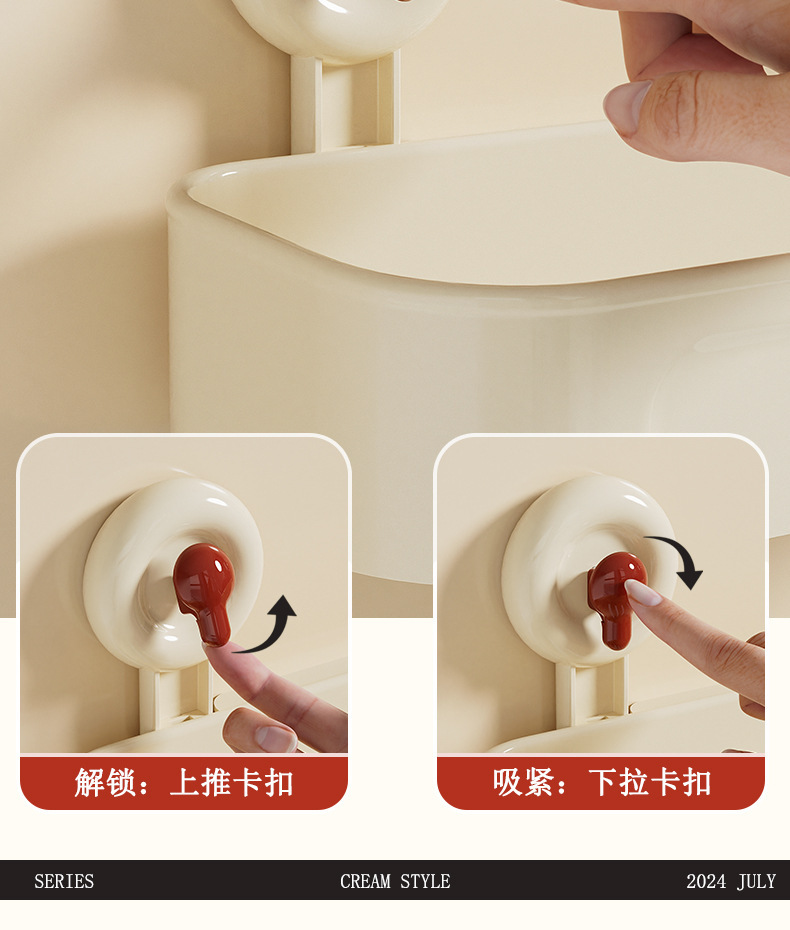 解锁：上推卡扣

吸紧：下拉卡扣

SERIES CREAM STYLE 2024 JULY