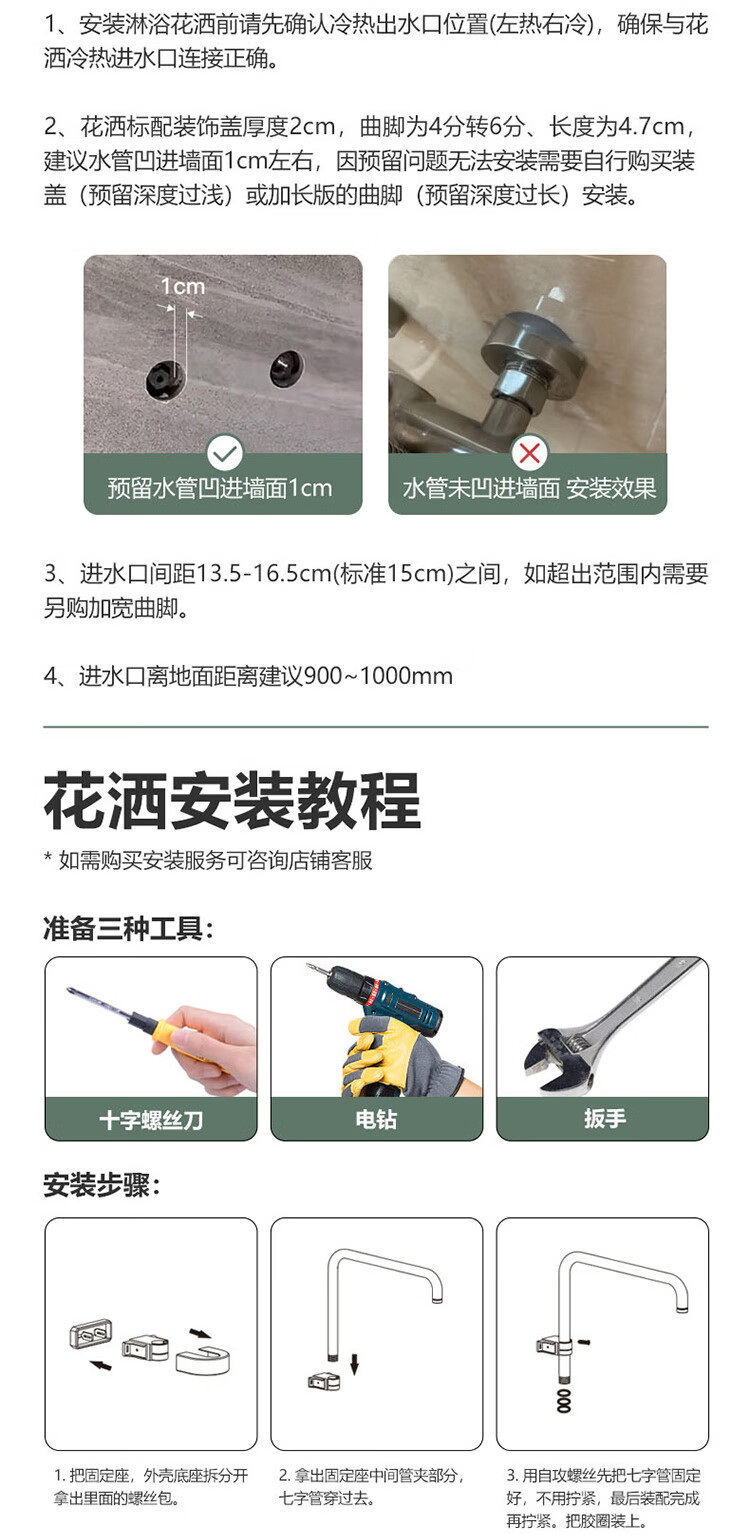 1、安装淋浴花洒前请先确认冷热出水口位置(左热右冷)，确保与花洒冷热进水口连接正确。

2、花洒标配装饰盖厚度2cm，曲脚为4分转6分、长度为4.7cm，建议水管凹进墙面1cm左右，因预留问题无法安装需要自行购买装盖（预留深度过浅）或加长版的曲脚（预留深度过长）安装。

1cm

预留水管凹进墙面1cm

水管未凹进墙面 安装效果

3、进水口间距13.5-16.5cm(标准15cm)之间，如超出范围内需要另购加宽曲脚。

4、进水口离地面距离建议900~1000mm

花洒安装教程

* 如需购买安装服务可咨询店铺客服

准备三种工具：

十字螺丝刀

电钻

扳手

安装步骤：

1. 把固定座，外壳底座拆分开拿出里面的螺丝包。

2. 拿出固定座中间管夹部分，七字管穿过去。

3. 用自攻螺丝先把七字管固定好，不用拧紧，最后装配完成再拧紧。把胶圈装上。