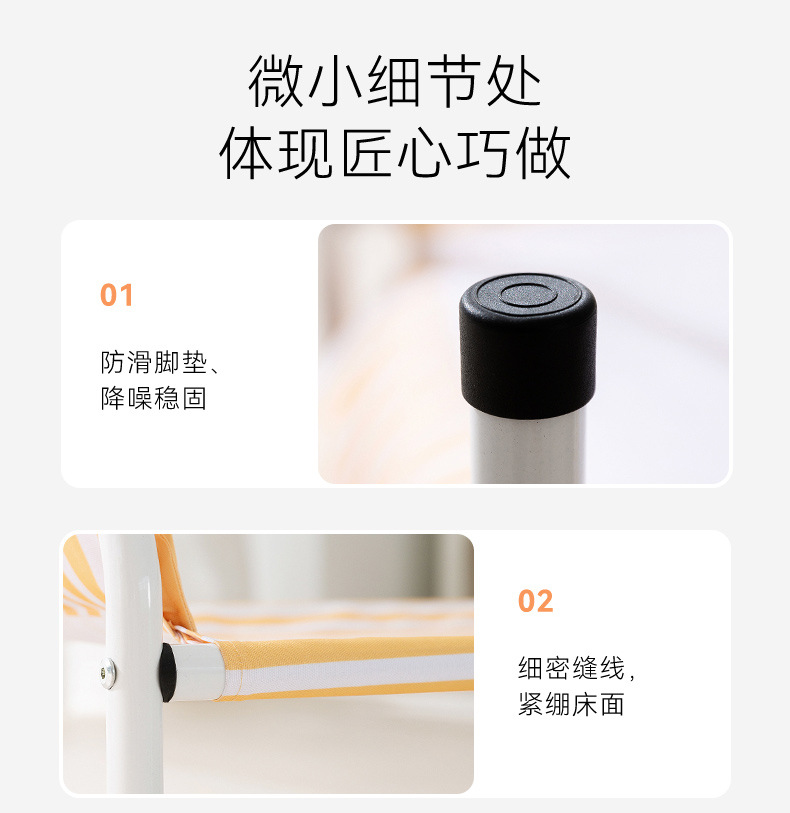 微小细节处
体现匠心巧做

01

防滑脚垫、
降噪稳固

02

细密缝线,
紧绷床面