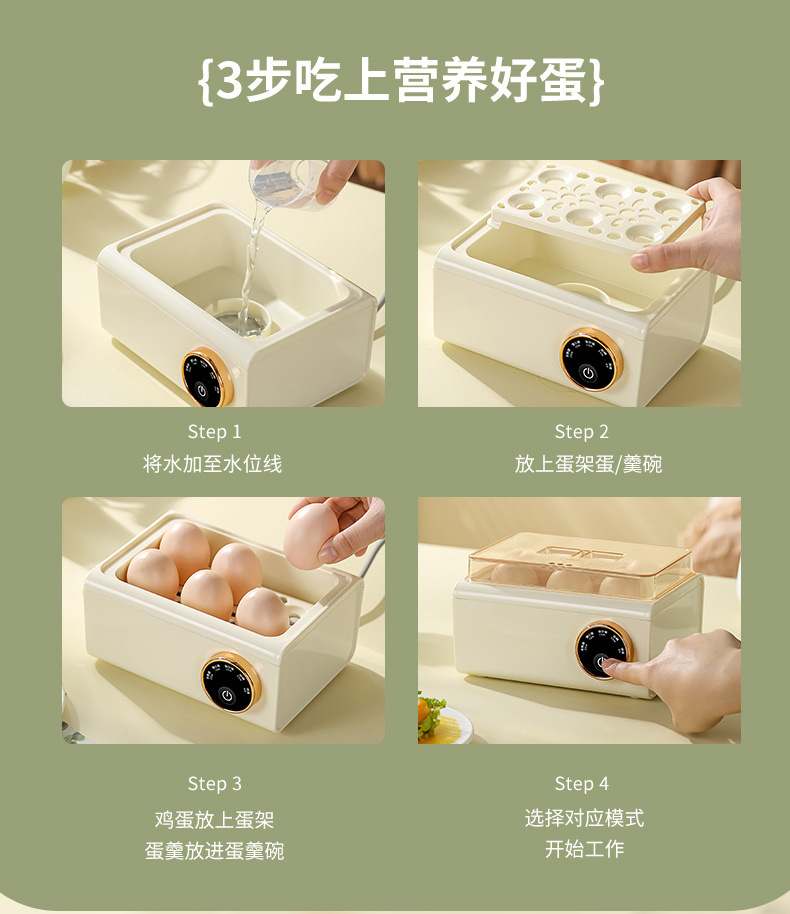 {3步吃上营养好蛋}

Step 1
将水加至水位线

Step 2
放上蛋架蛋/羹碗

Step 3
鸡蛋放上蛋架
蛋羹放进蛋羹碗

Step 4
选择对应模式
开始工作