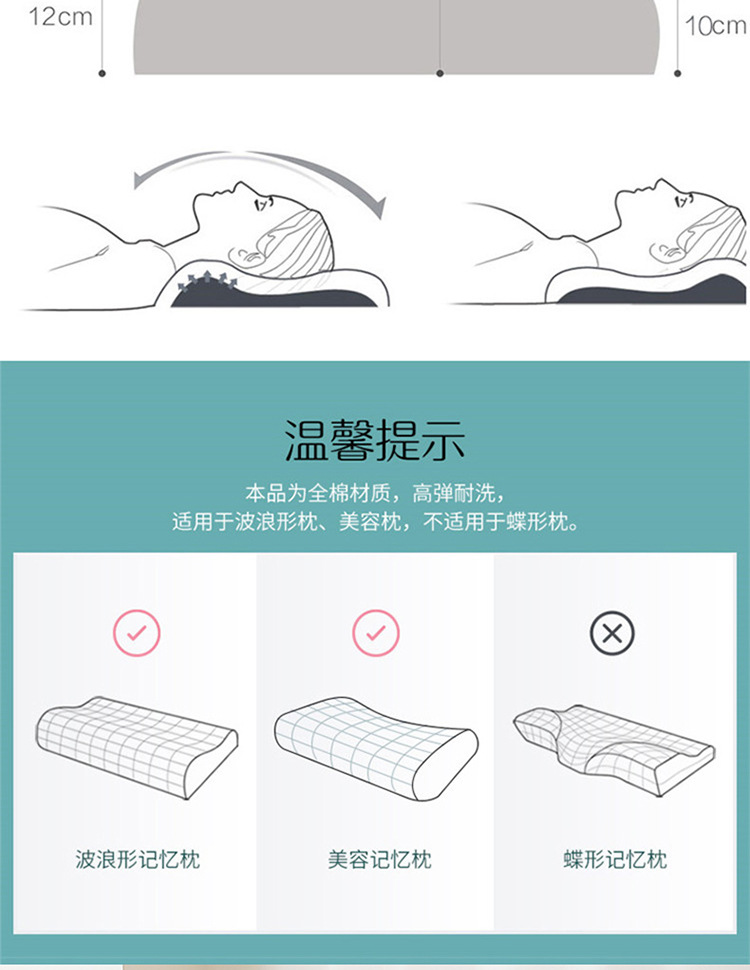 12cm

10cm

温馨提示

本品为全棉材质，高弹耐洗，
适用于波浪形枕、美容枕，不适用于蝶形枕。

波浪形记忆枕

美容记忆枕

蝶形记忆枕