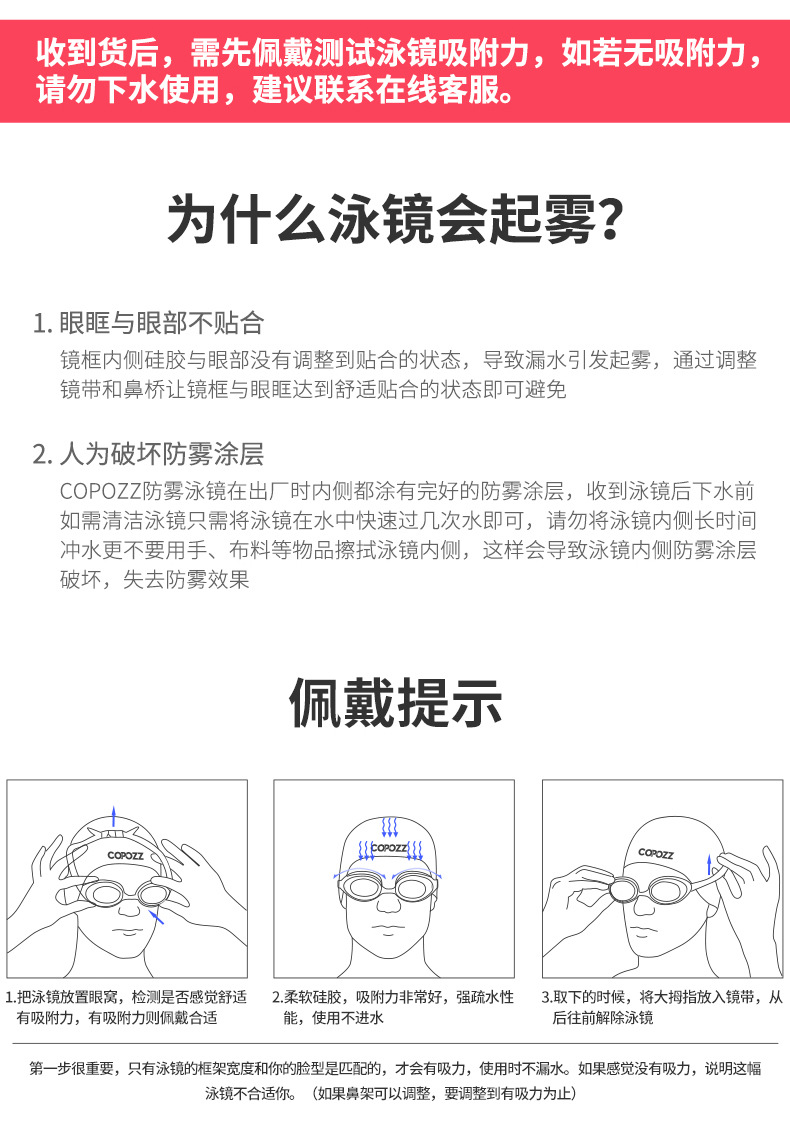 收到货后，需先佩戴测试泳镜吸附力，如若无吸附力，请勿下水使用，建议联系在线客服。

为什么泳镜会起雾?

1. 眼眶与眼部不贴合
镜框内侧硅胶与眼部没有调整到贴合的状态，导致漏水引发起雾，通过调整镜带和鼻桥让镜框与眼眶达到舒适贴合的状态即可避免

2. 人为破坏防雾涂层
COPOZZ防雾泳镜在出厂时内侧都涂有完好的防雾涂层，收到泳镜后下水前如需清洁泳镜只需将泳镜在水中快速过几次水即可，请勿将泳镜内侧长时间冲水更不要用手、布料等物品擦拭泳镜内侧，这样会导致泳镜内侧防雾涂层破坏，失去防雾效果

佩戴提示

COPOZZ

COPOZZ

COPOZZ

1.把泳镜放置眼窝，检测是否感觉舒适有吸附力，有吸附力则佩戴合适

2.柔软硅胶，吸附力非常好，强疏水性能，使用不进水

3.取下的时候，将大拇指放入镜带，从后往前解除泳镜

第一步很重要，只有泳镜的框架宽度和你的脸型是匹配的，才会有吸力，使用时不漏水。如果感觉没有吸力，说明这幅泳镜不合适你。（如果鼻架可以调整，要调整到有吸力为止）