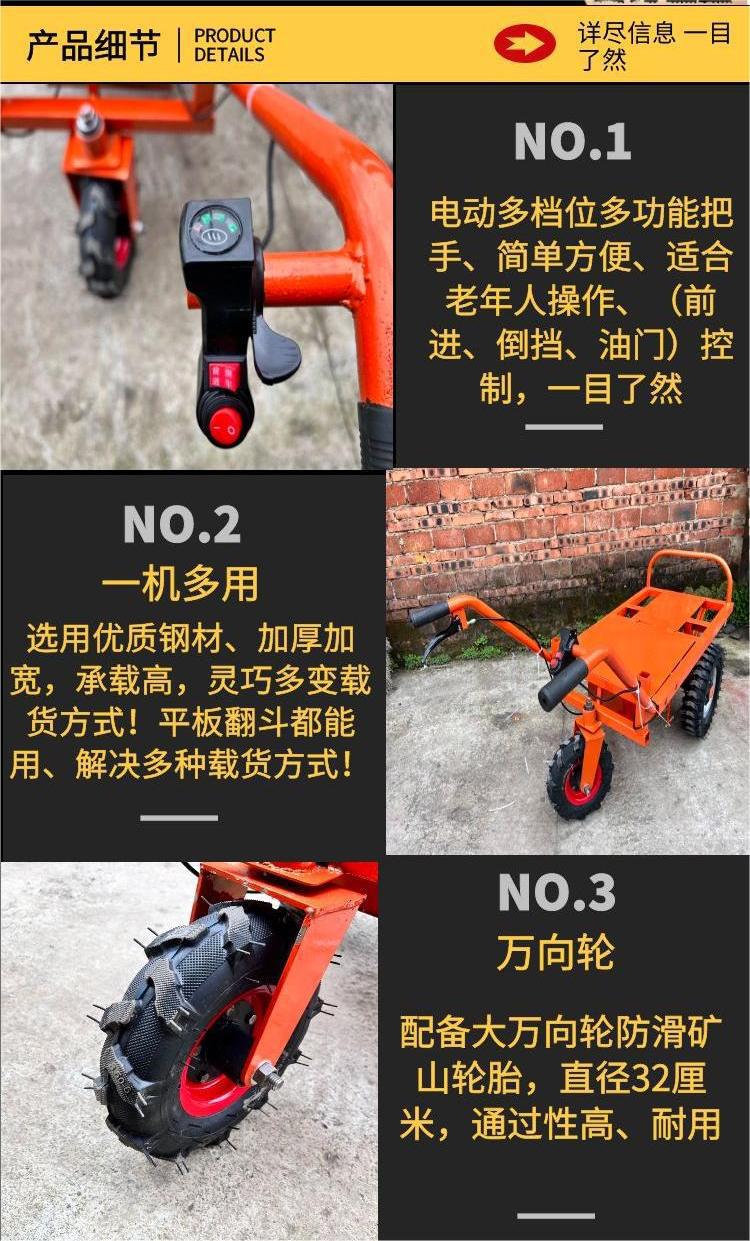 产品细节 | PRODUCT DETAILS

详尽信息 一目了然

NO.1

电动多档位多功能把手、简单方便、适合老年人操作、（前进、倒挡、油门）控制，一目了然

NO.2

一机多用

选用优质钢材、加厚加宽，承载高，灵巧多变载货方式！平板翻斗都能用、解决多种载货方式！

NO.3

万向轮

配备大万向轮防滑矿山轮胎，直径32厘米，通过性高、耐用