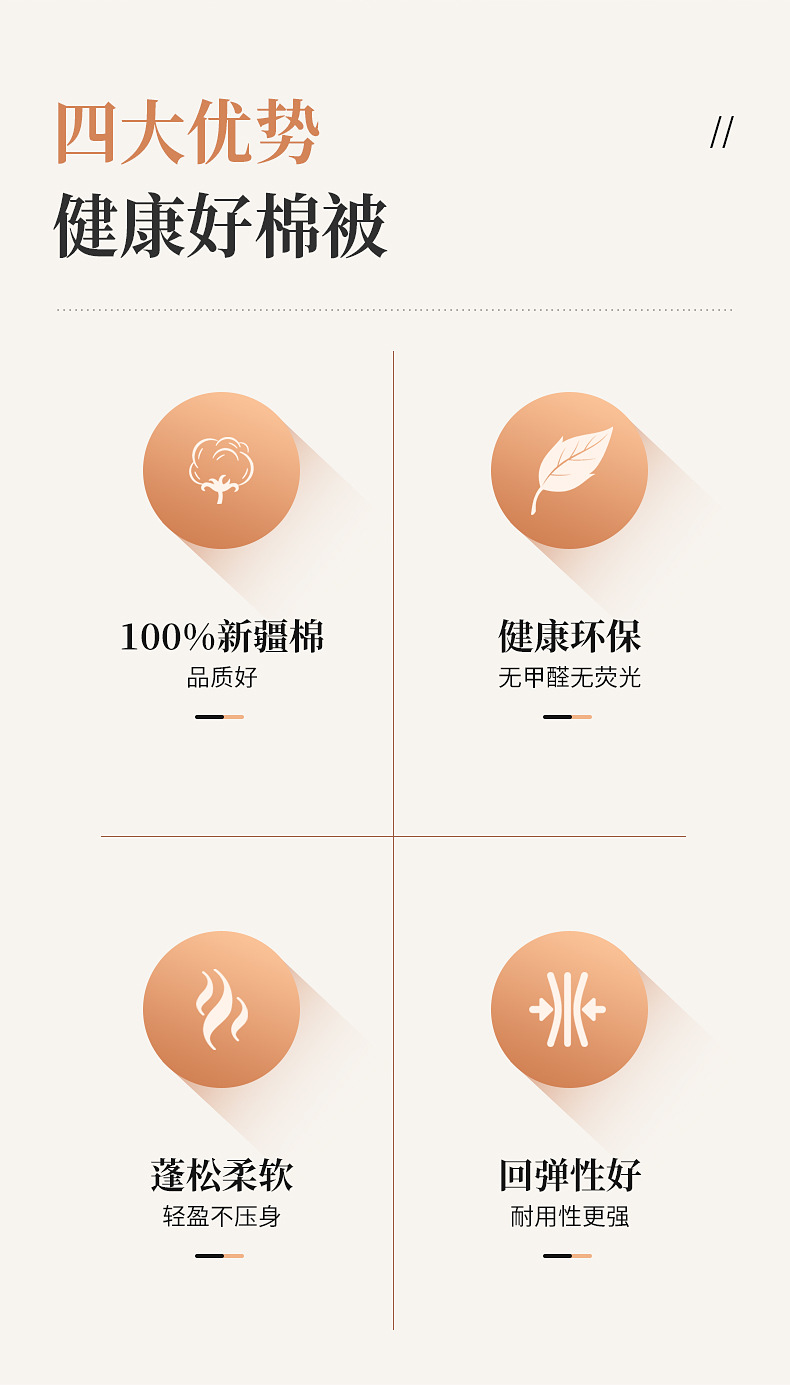 四大优势

健康好棉被

//

100%新疆棉
品质好

健康环保
无甲醛无荧光

蓬松柔软
轻盈不压身

回弹性好
耐用性更强