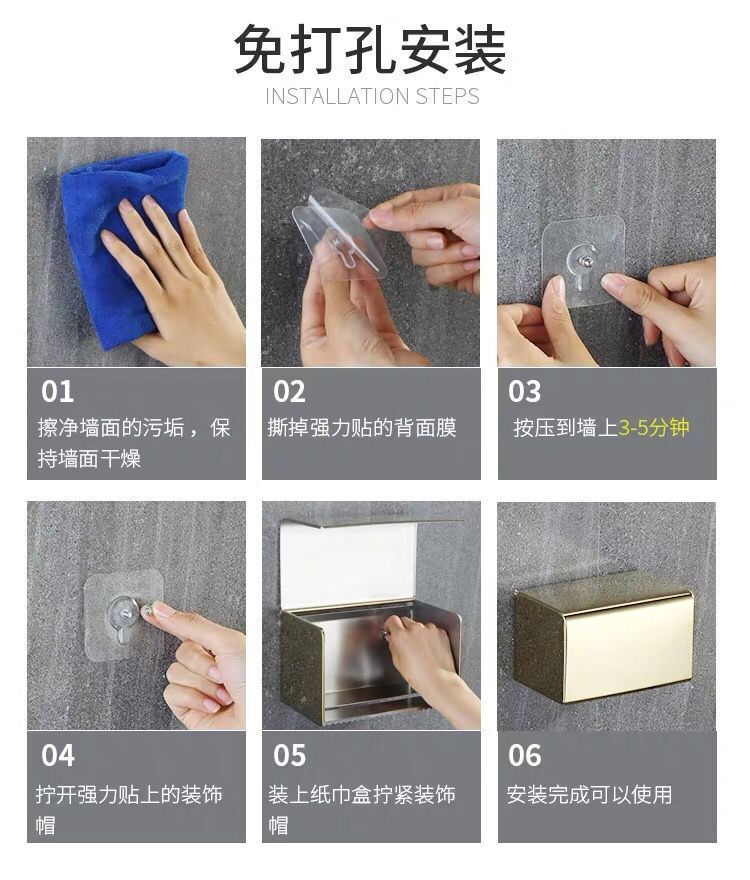 免打孔安装
INSTALLATION STEPS

01
擦净墙面的污垢，保持墙面干燥

02
撕掉强力贴的背面膜

03
按压到墙上3-5分钟

04
拧开强力贴上的装饰帽

05
装上纸巾盒拧紧装饰帽

06
安装完成可以使用