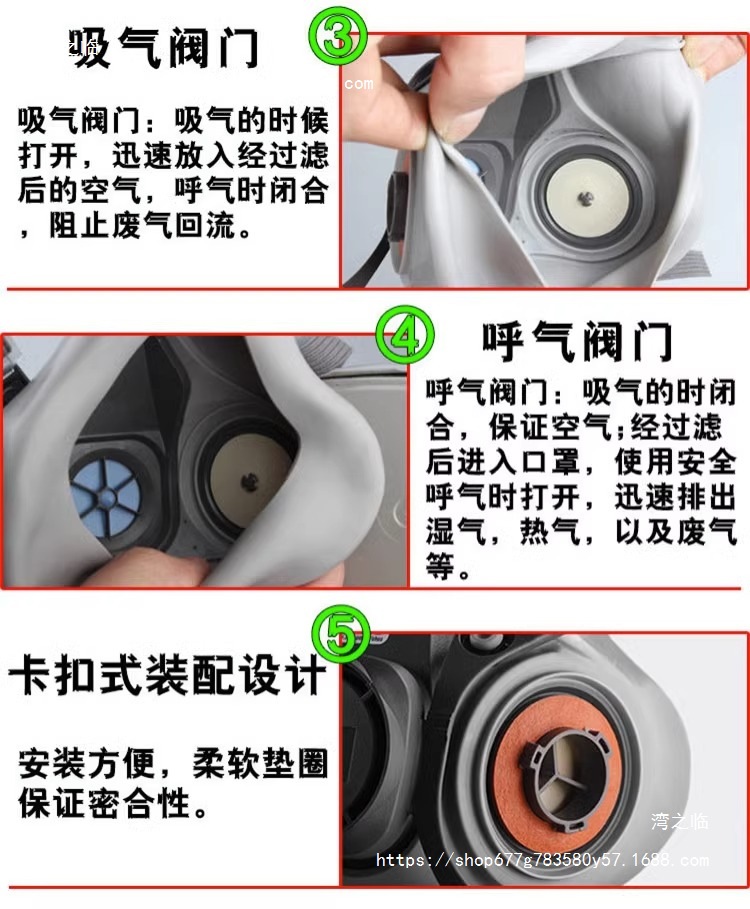 吸气阀门

③

com

吸气阀门：吸气的时候打开，迅速放入经过滤后的空气，呼气时闭合，阻止废气回流。

④

呼气阀门

呼气阀门：吸气的时闭合，保证空气;经过滤后进入口罩，使用安全呼气时打开，迅速排出湿气，热气，以及废气等。

⑤

卡扣式装配设计

安装方便，柔软垫圈保证密合性。

湾之临

https://shop677g783580y57.1688.com