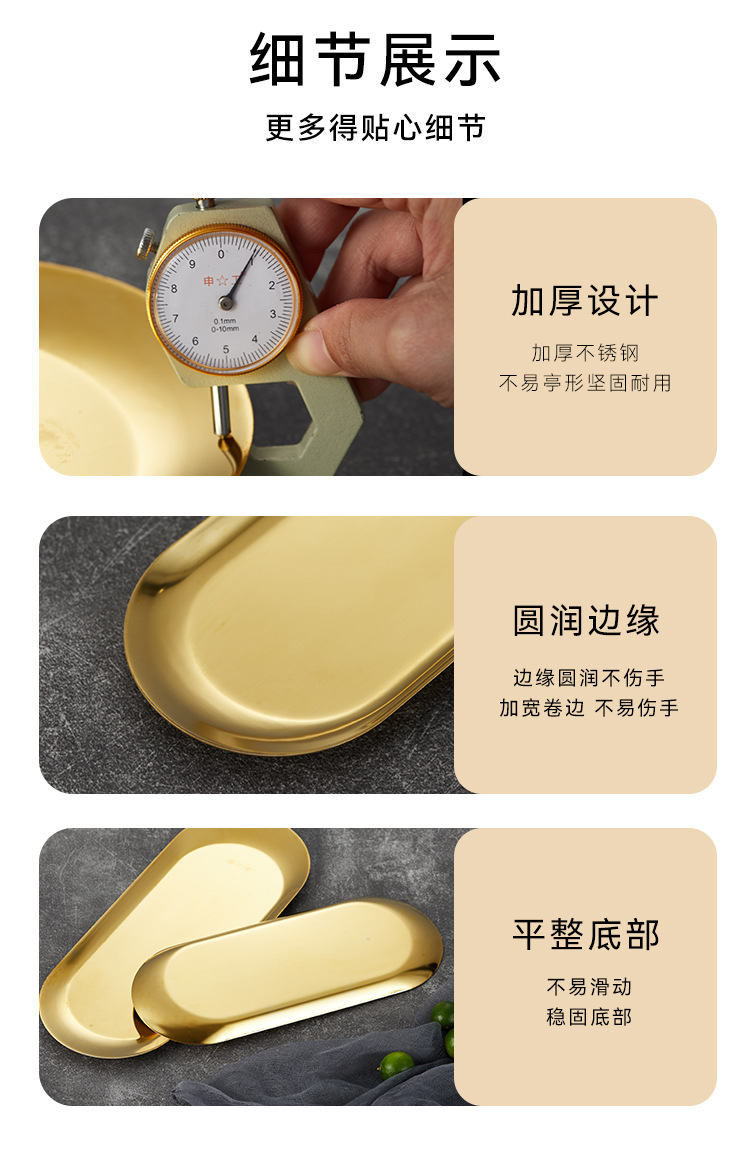 细节展示
更多得贴心细节

0
1
2
3
4
5
6
7
8
9
申☆工
0.1mm
0-10mm

加厚设计
加厚不锈钢
不易亭形坚固耐用

圆润边缘
边缘圆润不伤手
加宽卷边 不易伤手

平整底部
不易滑动
稳固底部