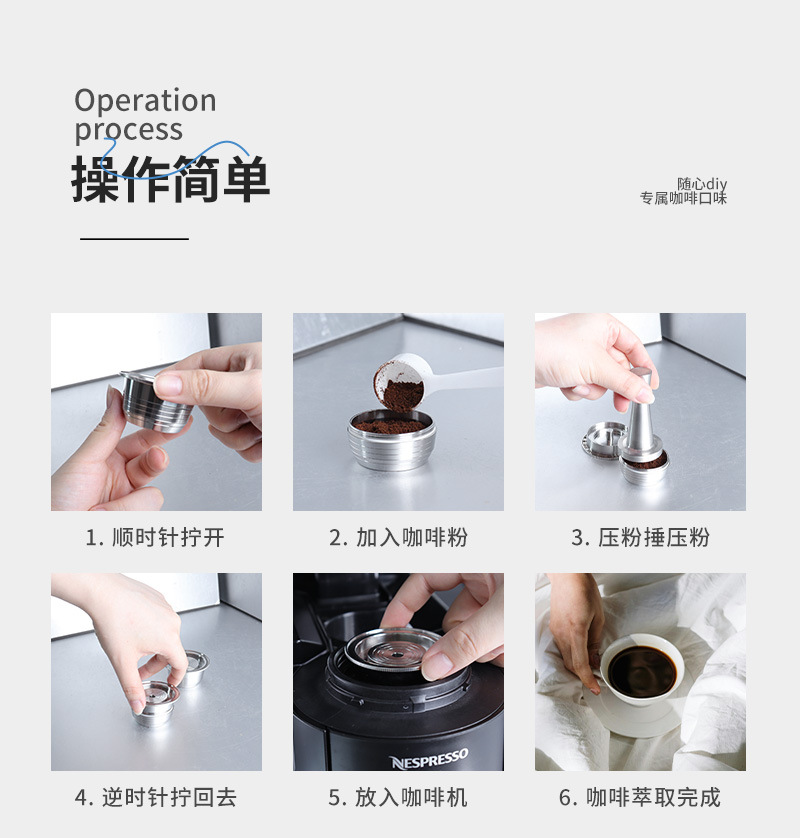 Operation process
操作简单

随心diy
专属咖啡口味

1. 顺时针拧开

2. 加入咖啡粉

3. 压粉捶压粉

4. 逆时针拧回去

NESPRESSO

5. 放入咖啡机

6. 咖啡萃取完成