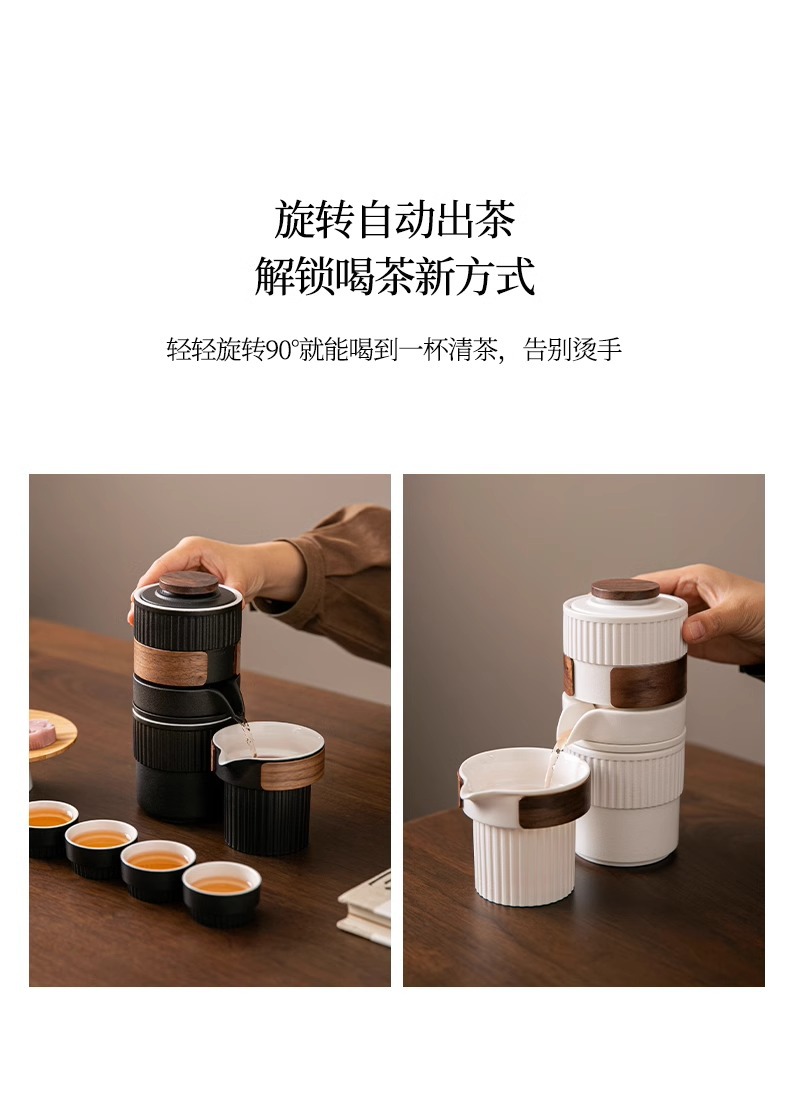 旋转自动出茶
解锁喝茶新方式

轻轻旋转90°就能喝到一杯清茶，告别烫手