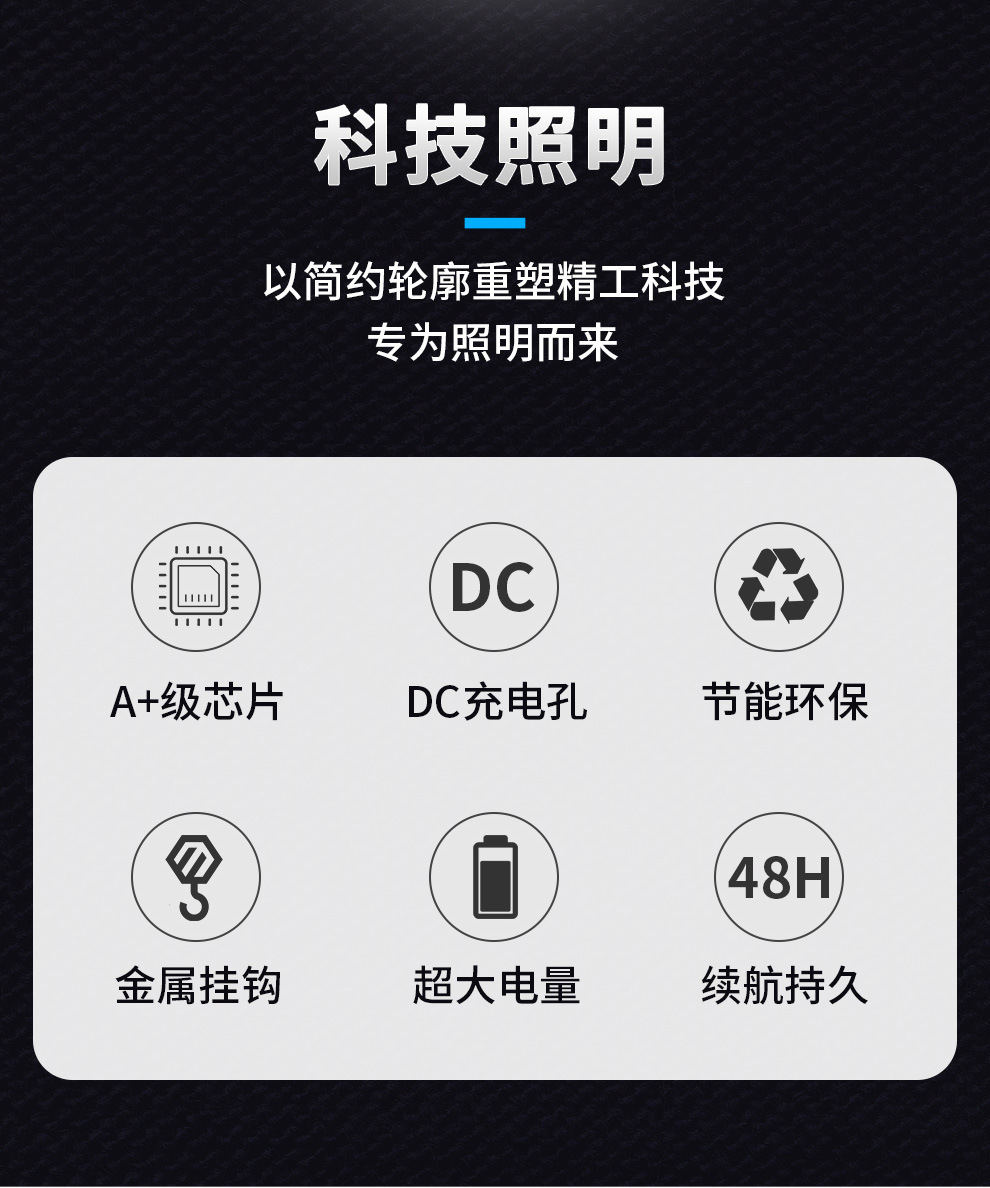 科技照明

以简约轮廓重塑精工科技
专为照明而来

DC

A+级芯片

DC充电孔

节能环保

48H

金属挂钩

超大电量

续航持久