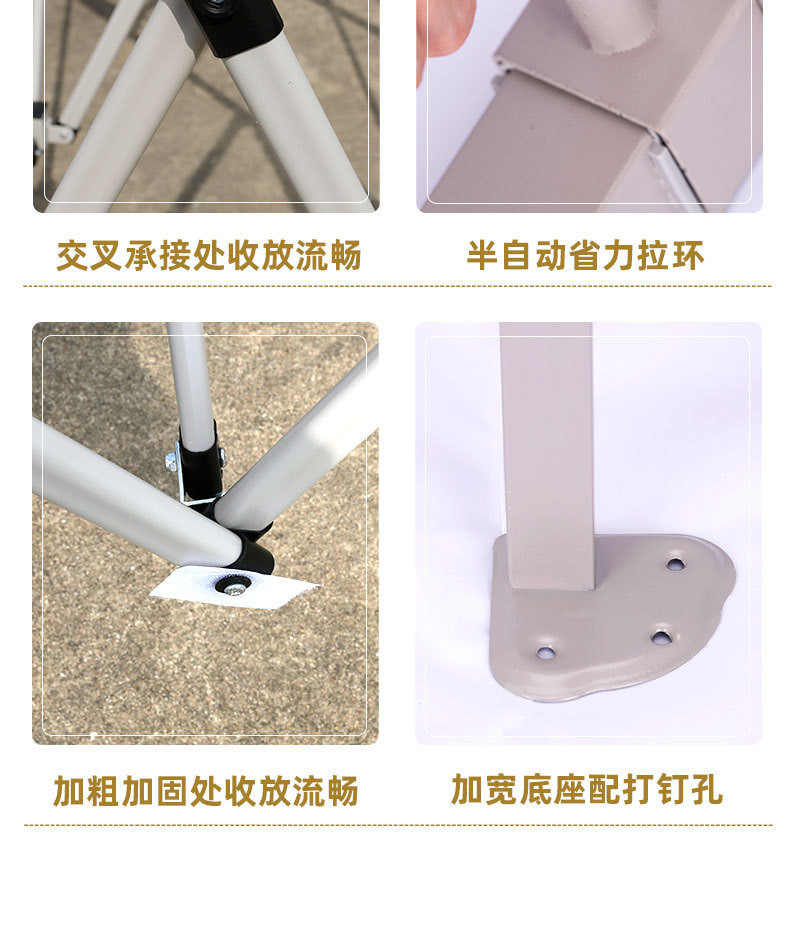 交叉承接处收放流畅

半自动省力拉环

加粗加固处收放流畅

加宽底座配打钉孔