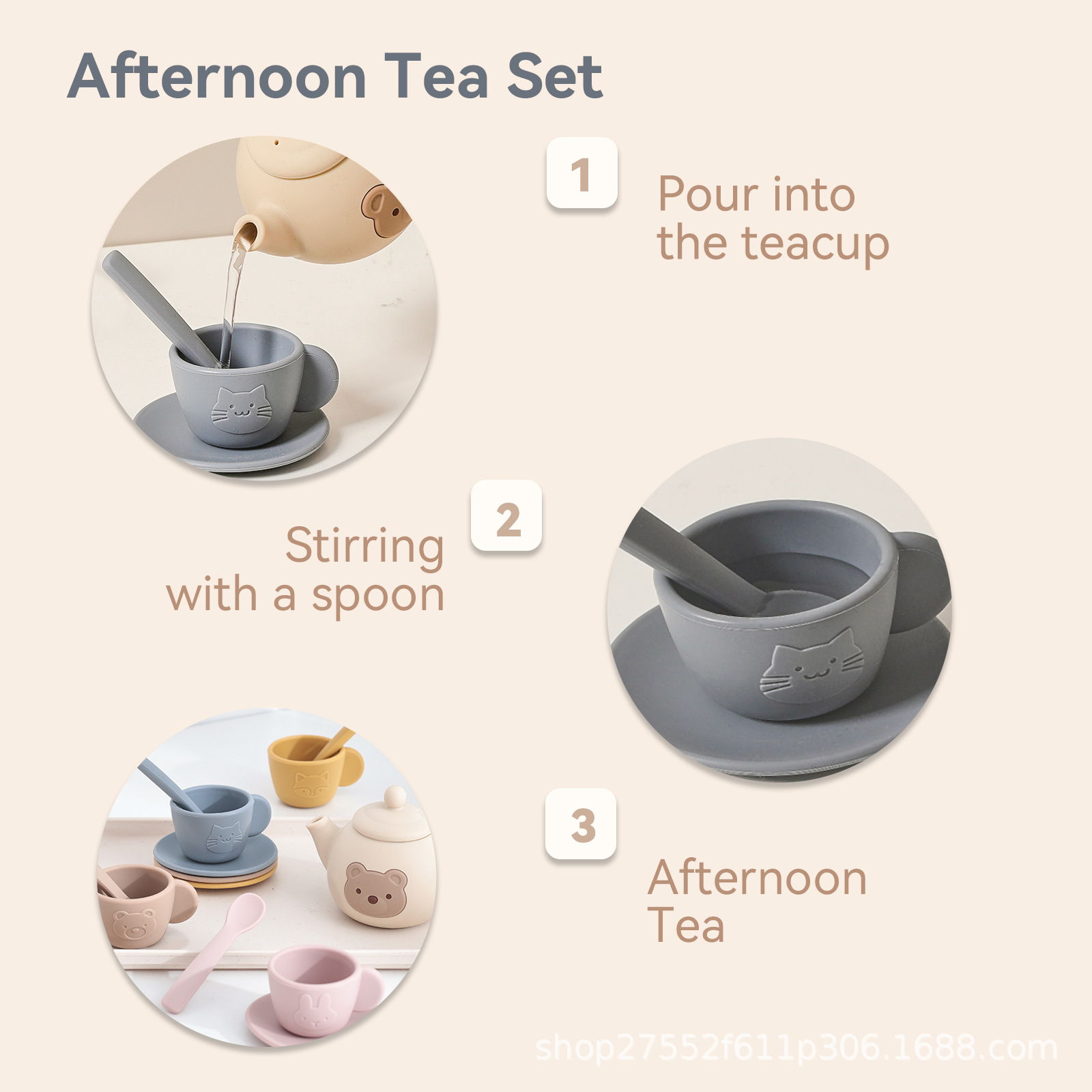 Afternoon Tea Set

1

Pour into the teacup

2

Stirring with a spoon

3

Afternoon Tea

shop27552f611p306.1688.com