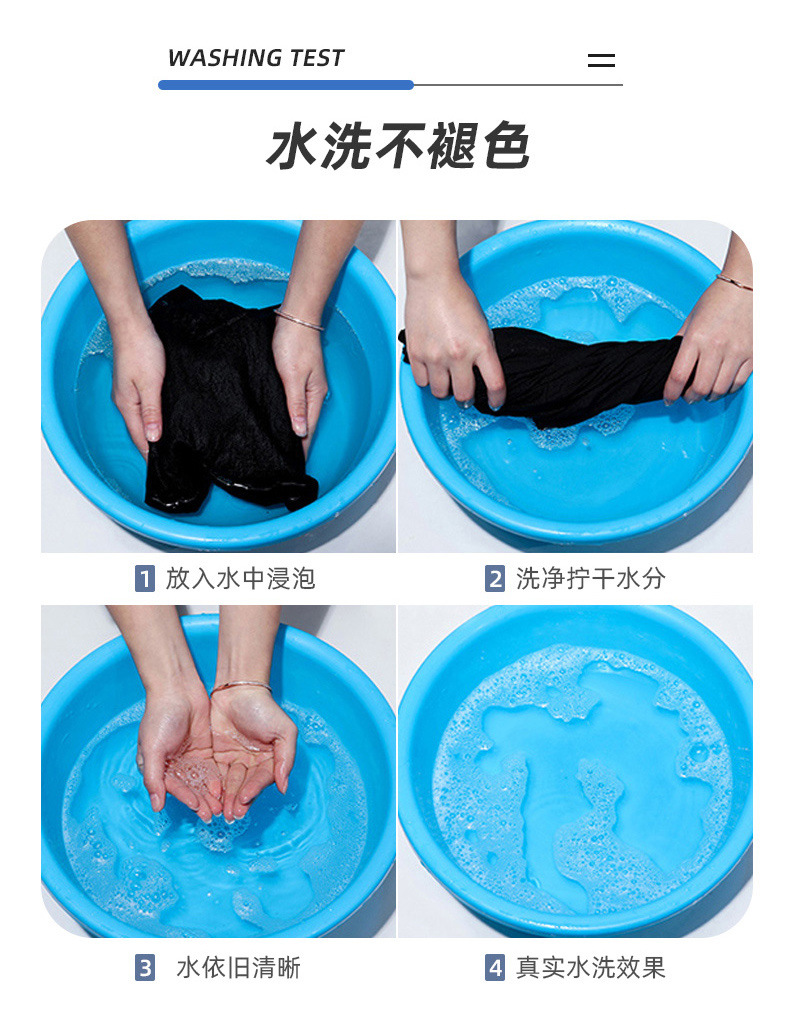 WASHING TEST

水洗不褪色

1 放入水中浸泡

2 洗净拧干水分

3 水依旧清晰

4 真实水洗效果