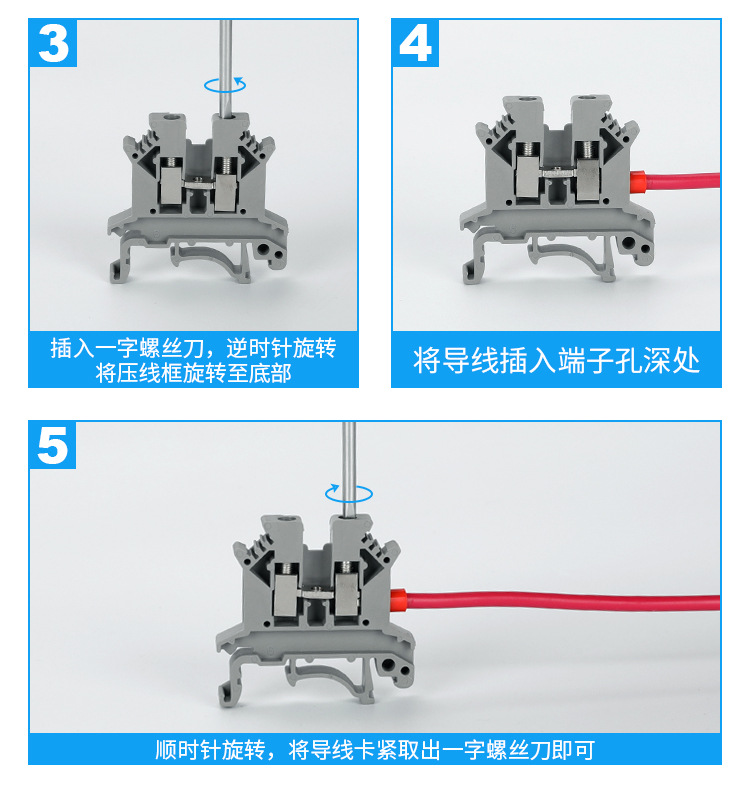 3

插入一字螺丝刀，逆时针旋转
将压线框旋转至底部

4

将导线插入端子孔深处

5

顺时针旋转，将导线卡紧取出一字螺丝刀即可